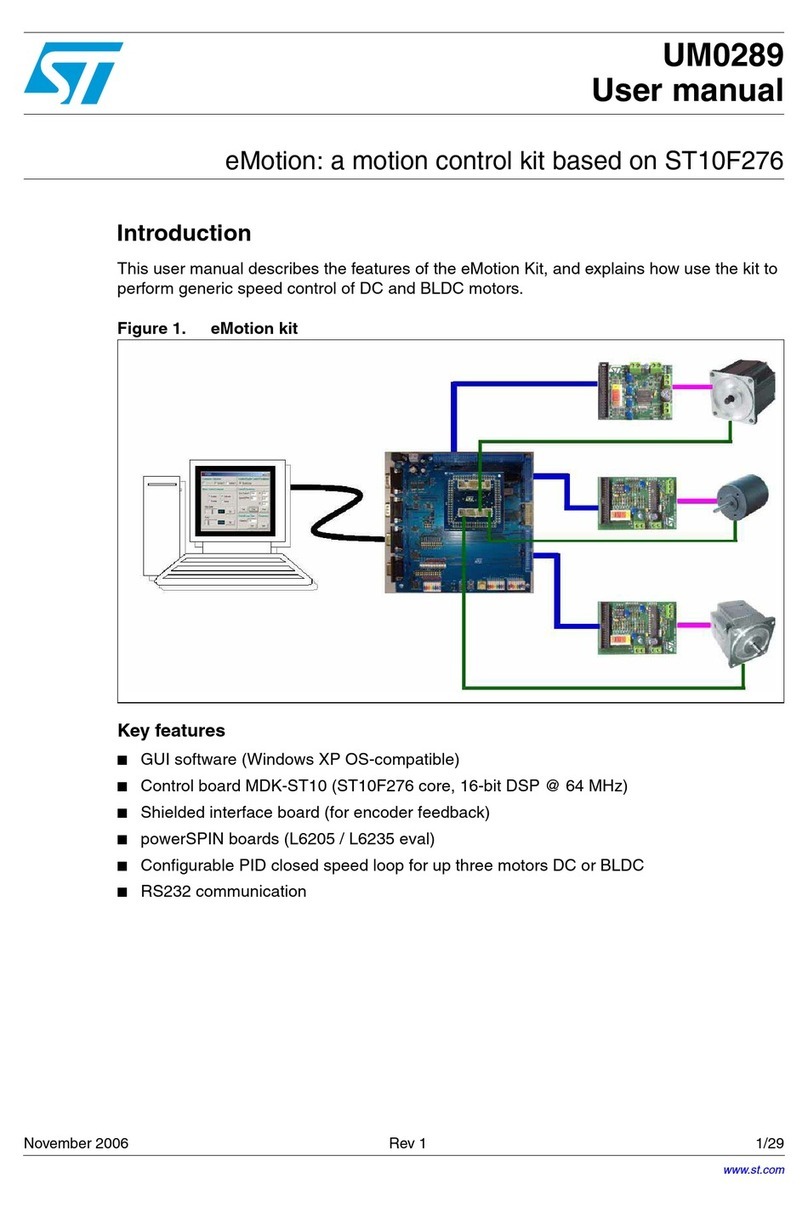 UM0289
User manual

eMotion: a motion control kit based on ST10F276

Introduction

This user manual describes the features of the eMotion Kit, and explains how use the kit to perform generic speed control of DC and BLDC motors.

Figure 1. eMotion kit

Key features

■ GUI software (Windows XP OS-compatible)
■ Control board MDK-ST10 (ST10F276 core, 16-bit DSP @ 64 MHz)
■ Shielded interface board (for encoder feedback)
■ powerSPIN boards (L6205 / L6235 eval)
■ Configurable PID closed speed loop for up three motors DC or BLDC
■ RS232 communication

November 2006 Rev 1 1/29

www.st.com