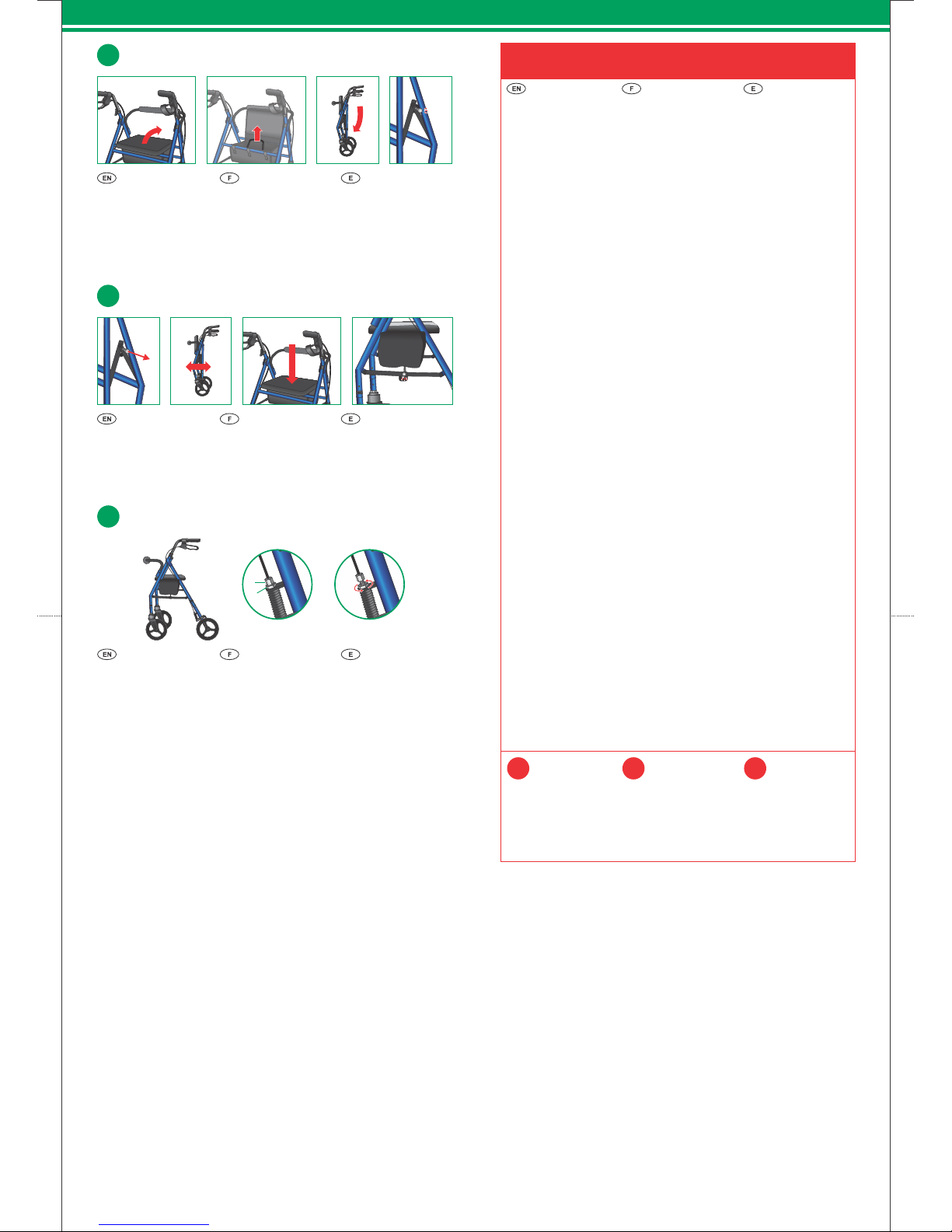 EN F E

EN F E

EN F E

EN F E