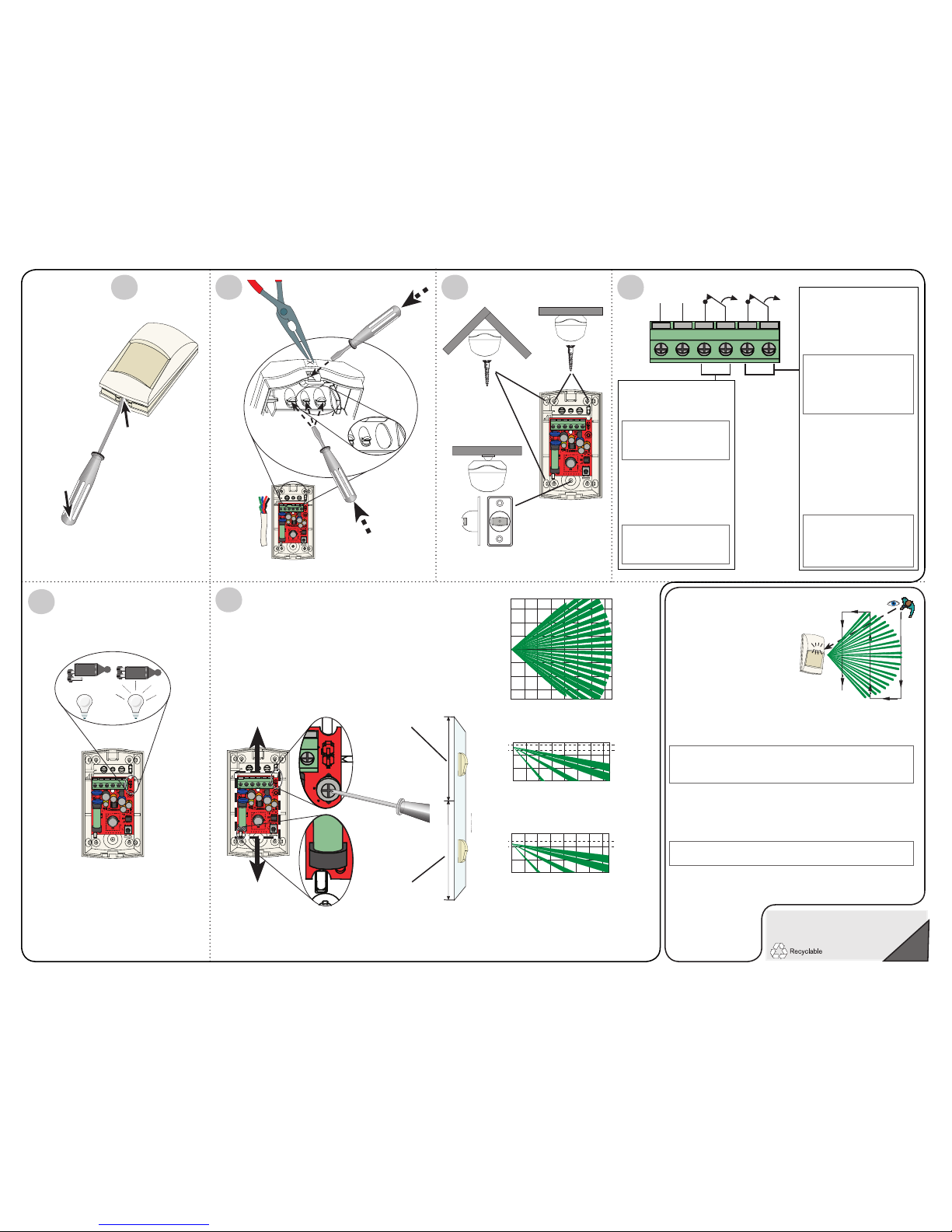 Recyclable