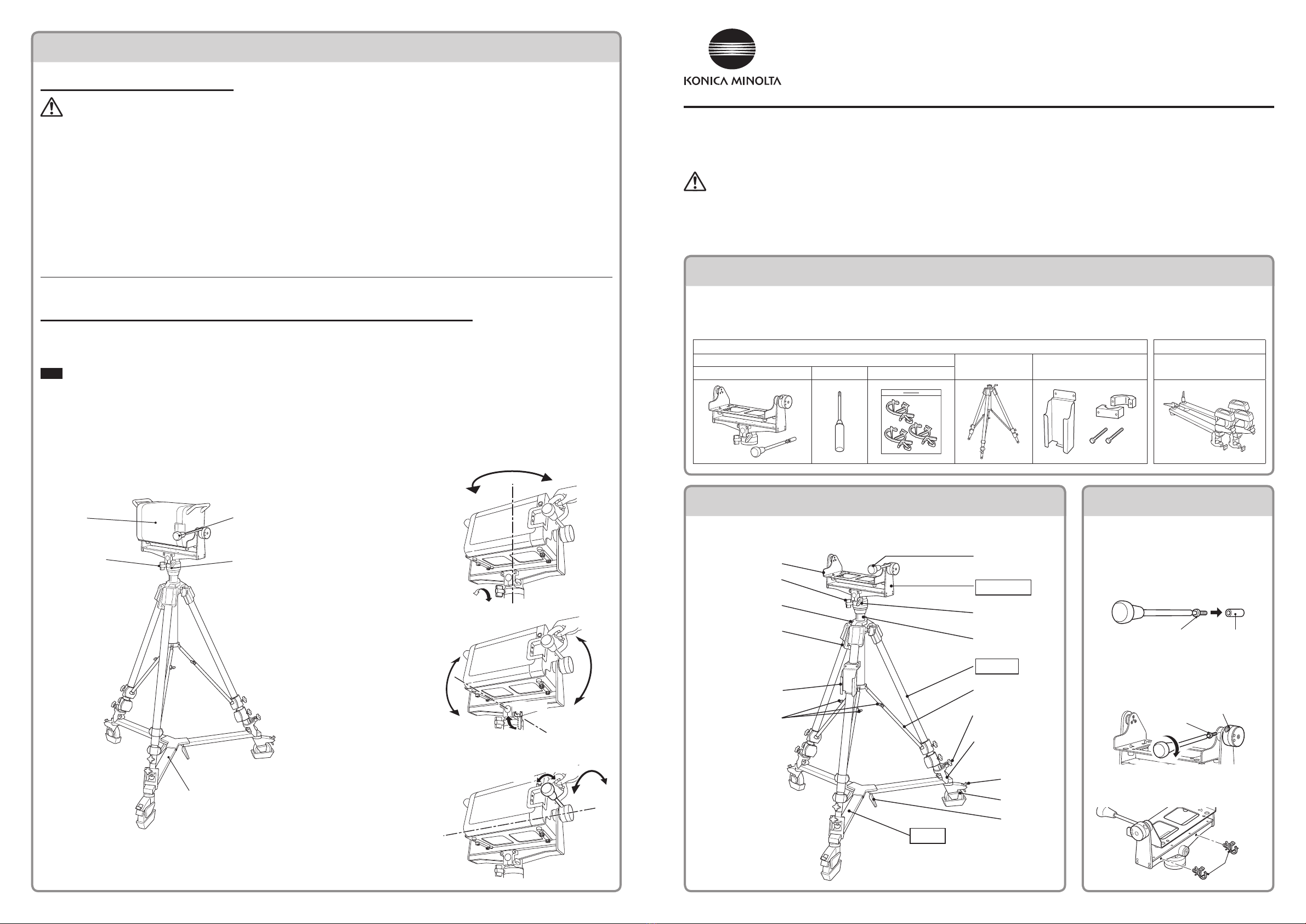 KONICA MINOLTA