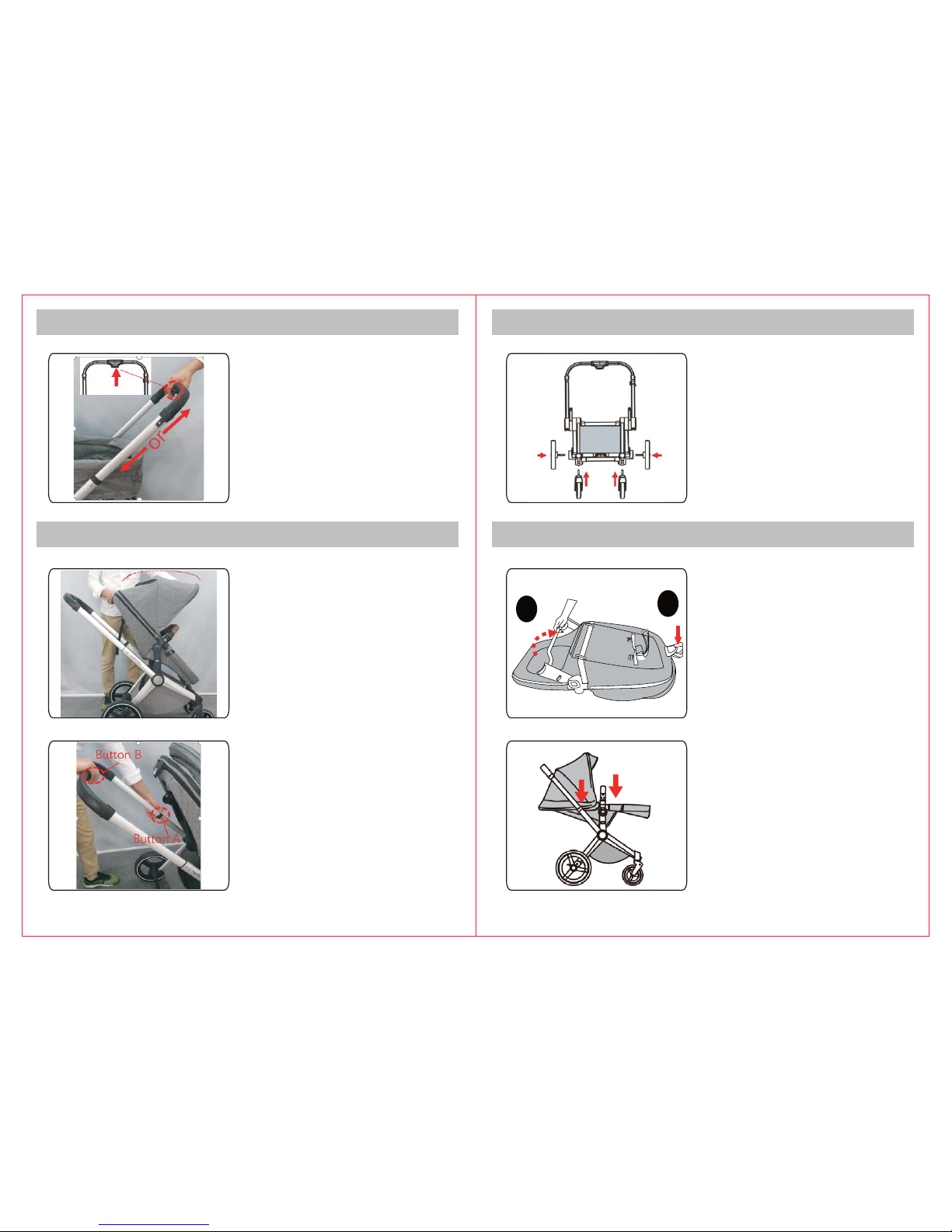 or

Button B

Button A