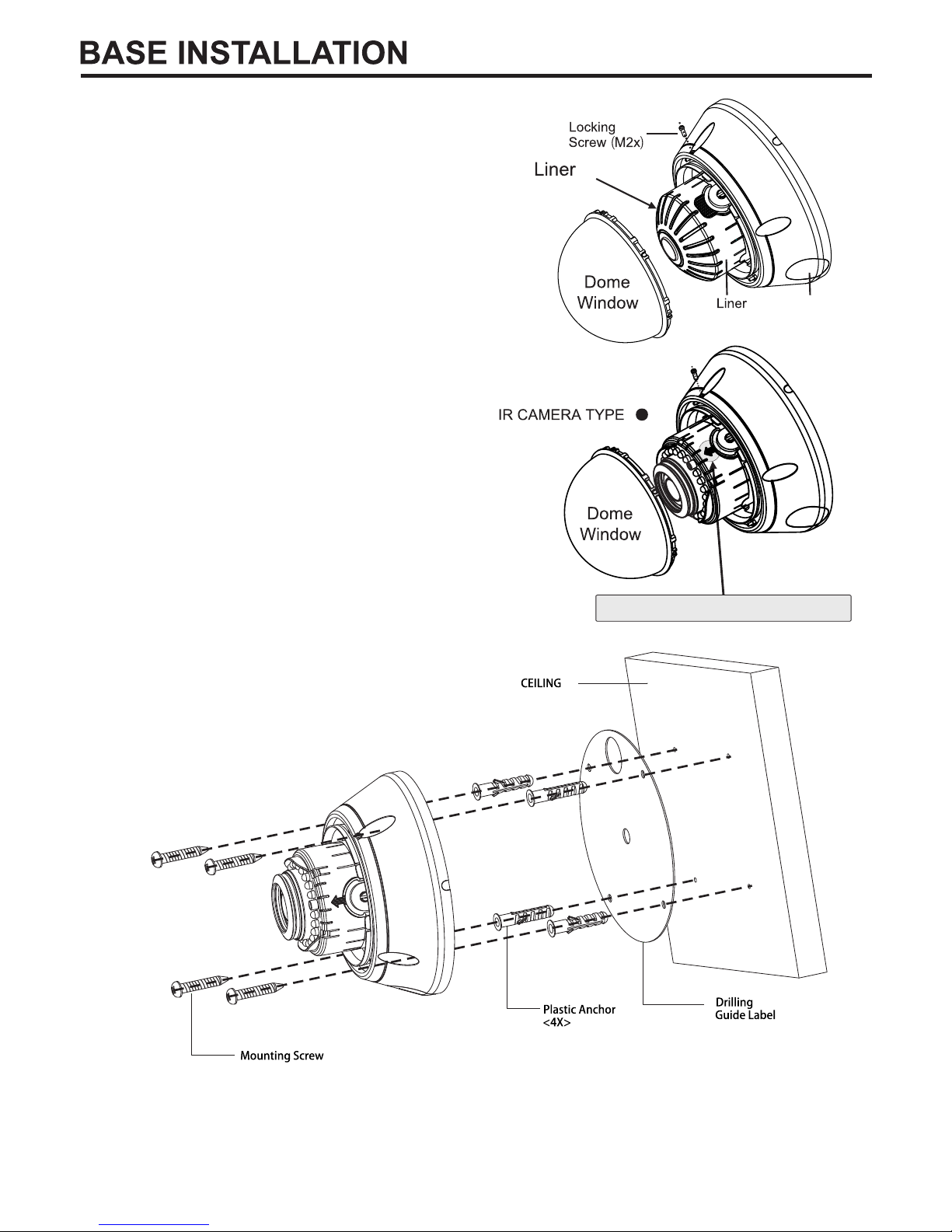 BASE INSTALLATION

Locking Screw (M2x)

Liner

Dome Window

Liner

IR CAMERA TYPE

Dome Window

CEILING

Plastic Anchor <4X>

Drilling Guide Label

Mounting Screw