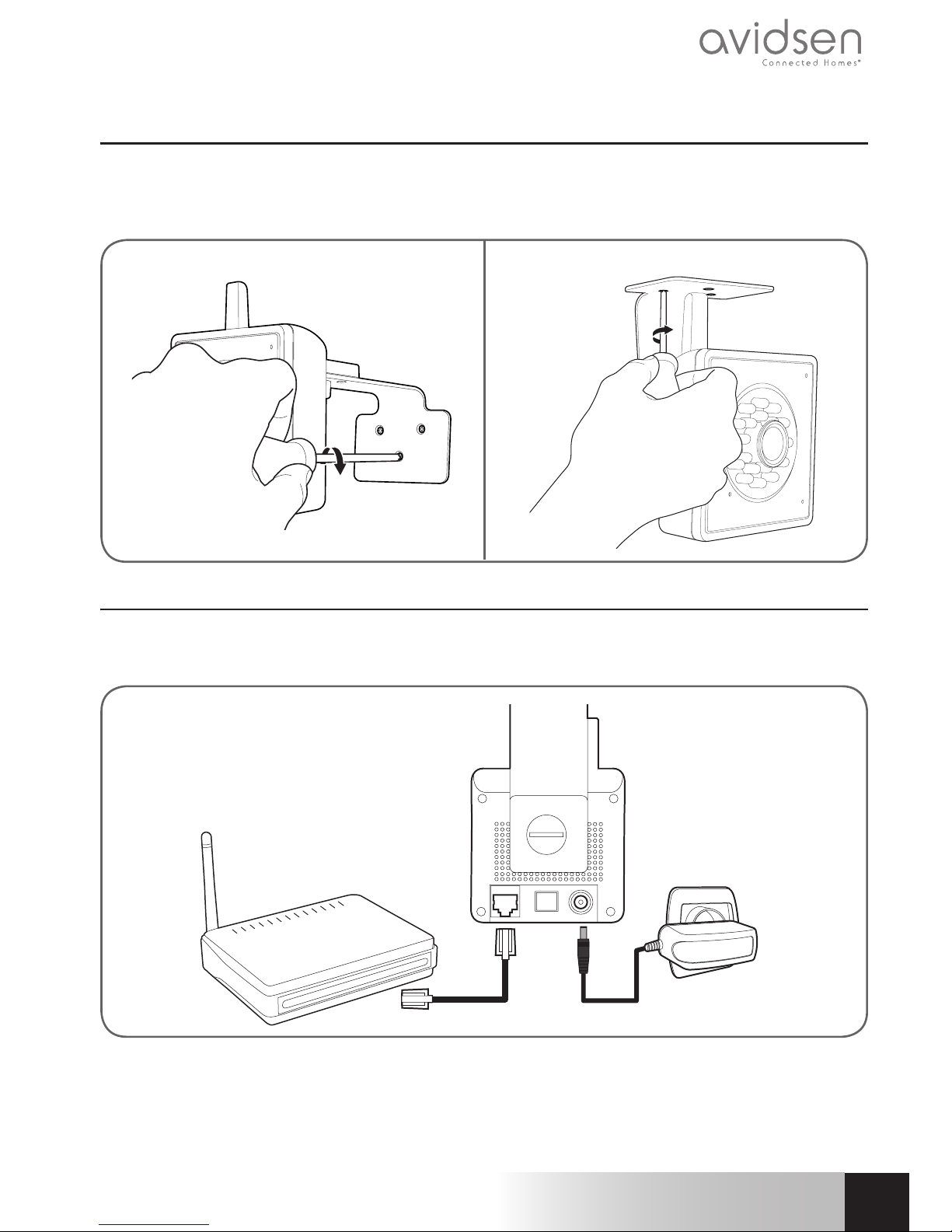 avidsen
Connected Homes®