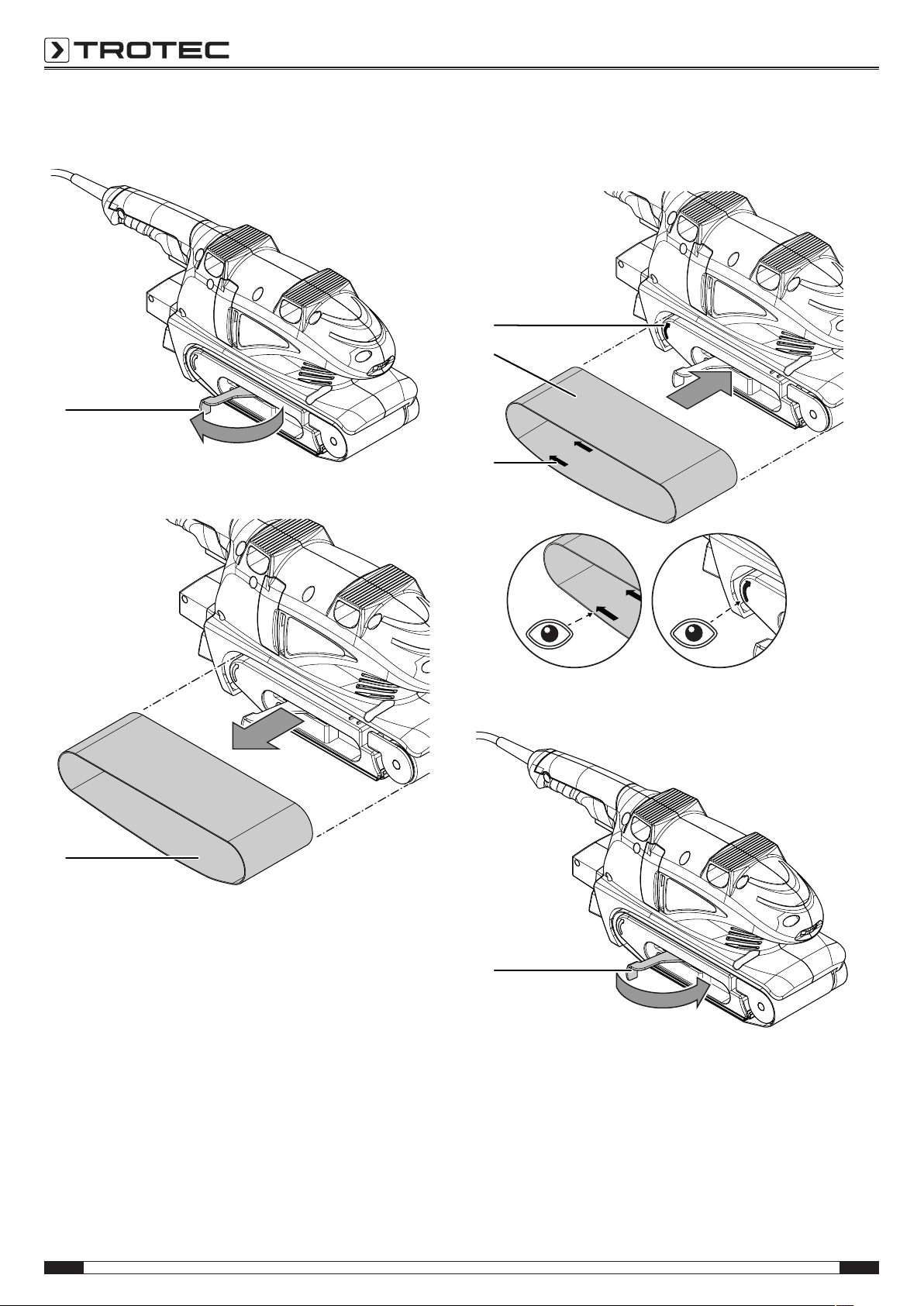 TROTEC