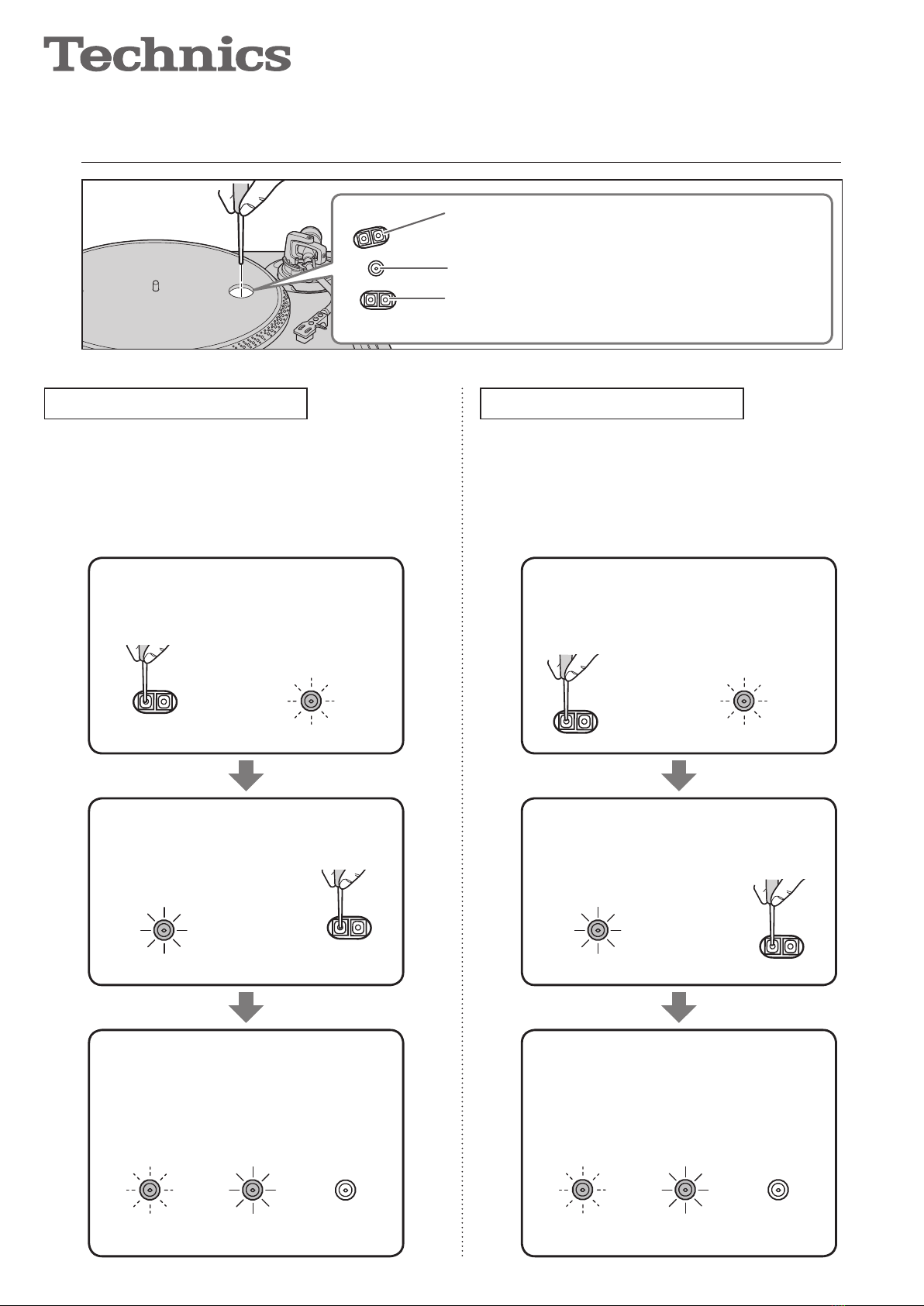 Technics