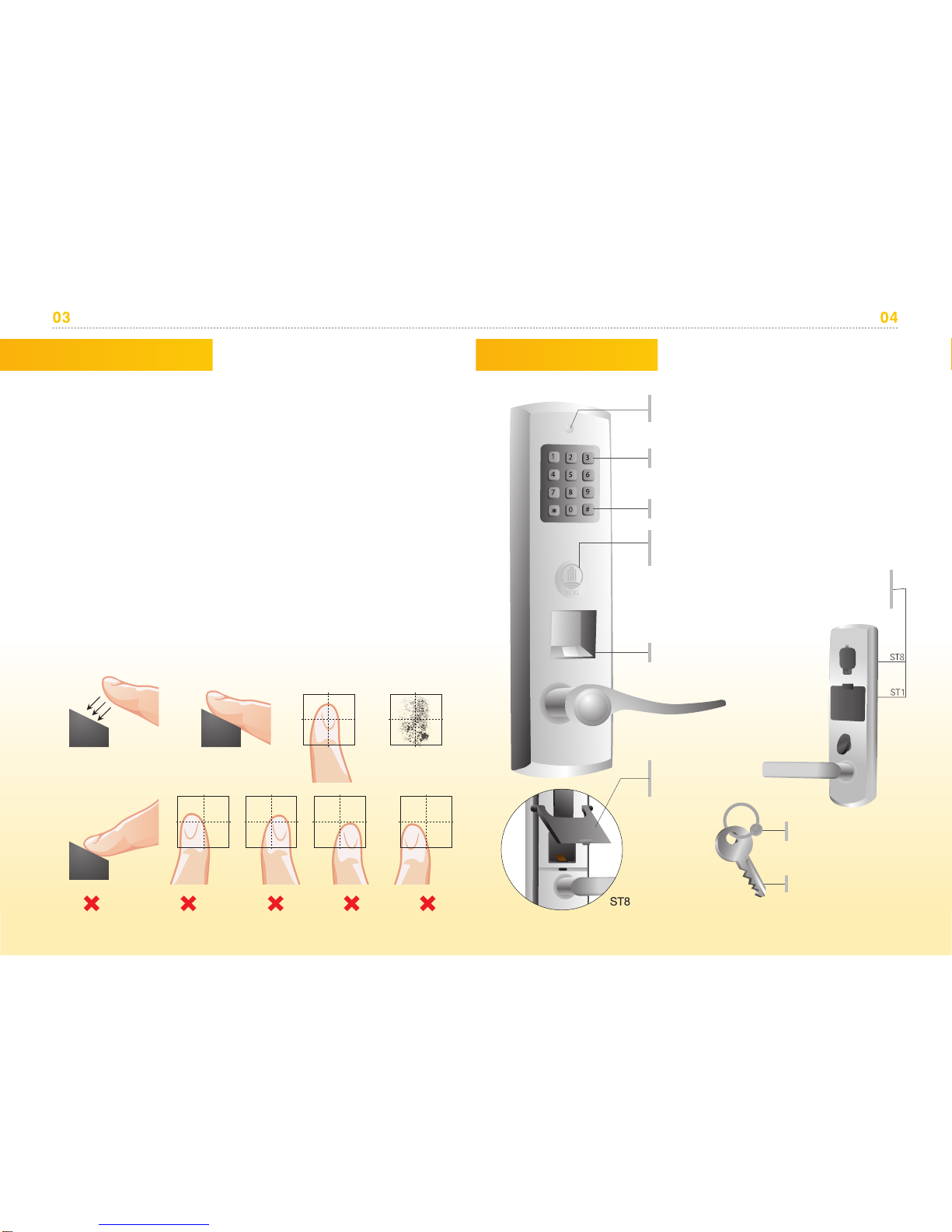 03

04

1 2 3
4 5 6
7 8 9
* 0 #

ST8

ST1

ST8