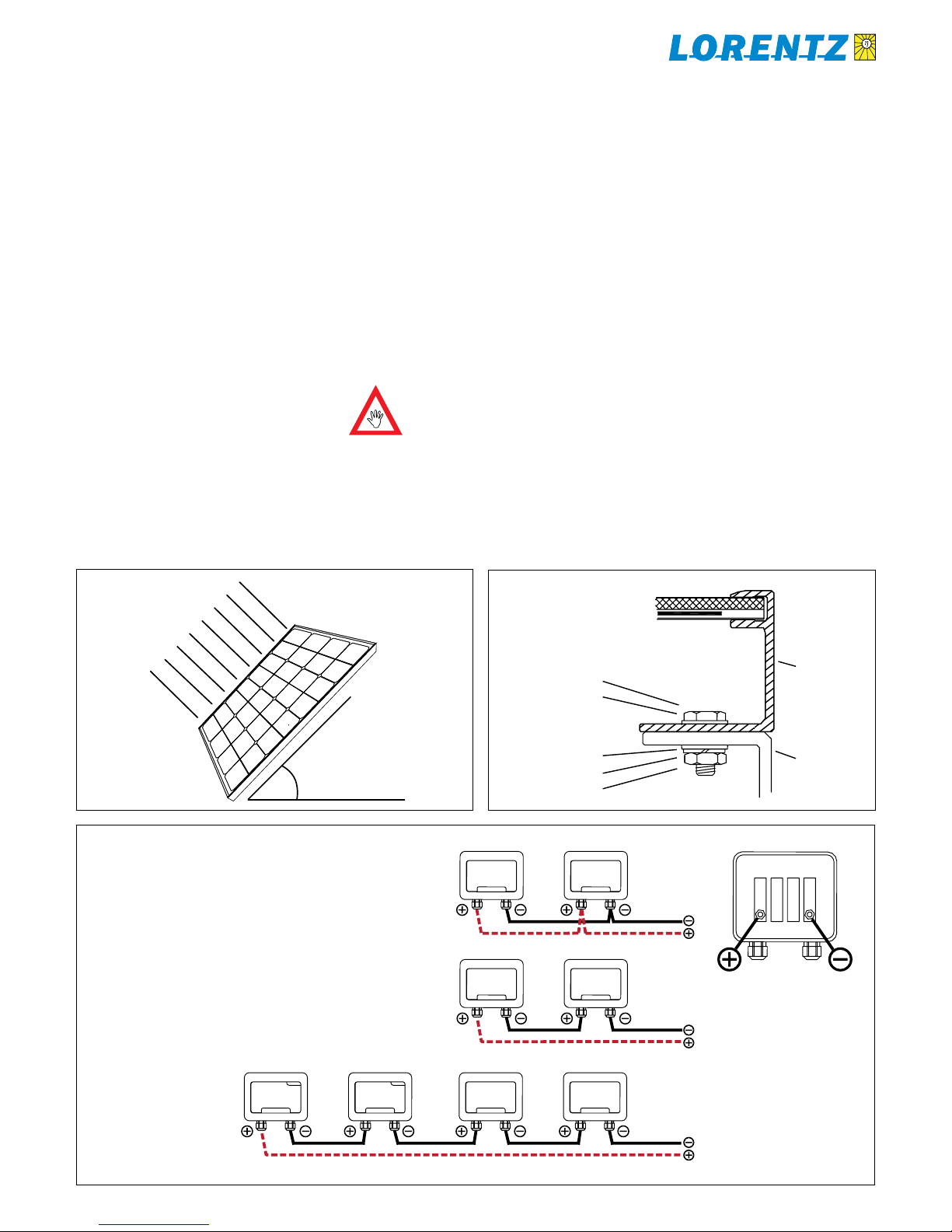 LORENTZ