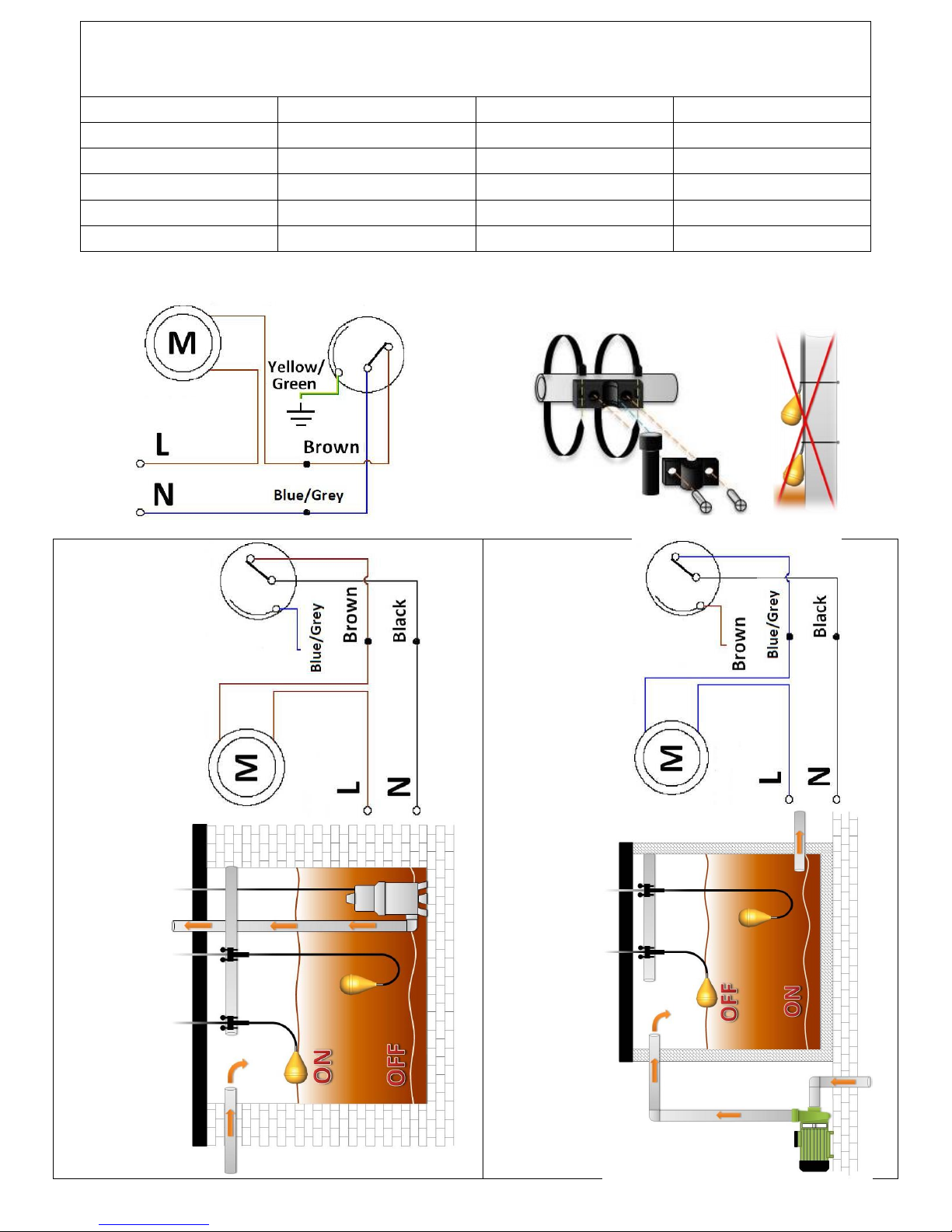 M

Yellow/ Green

L

Brown

N

Blue/Grey

Blue/Grey

Brown

Black

M

L

N

ON

OFF

Brown

Blue/Grey

Black

M

L

N

OFF

ON