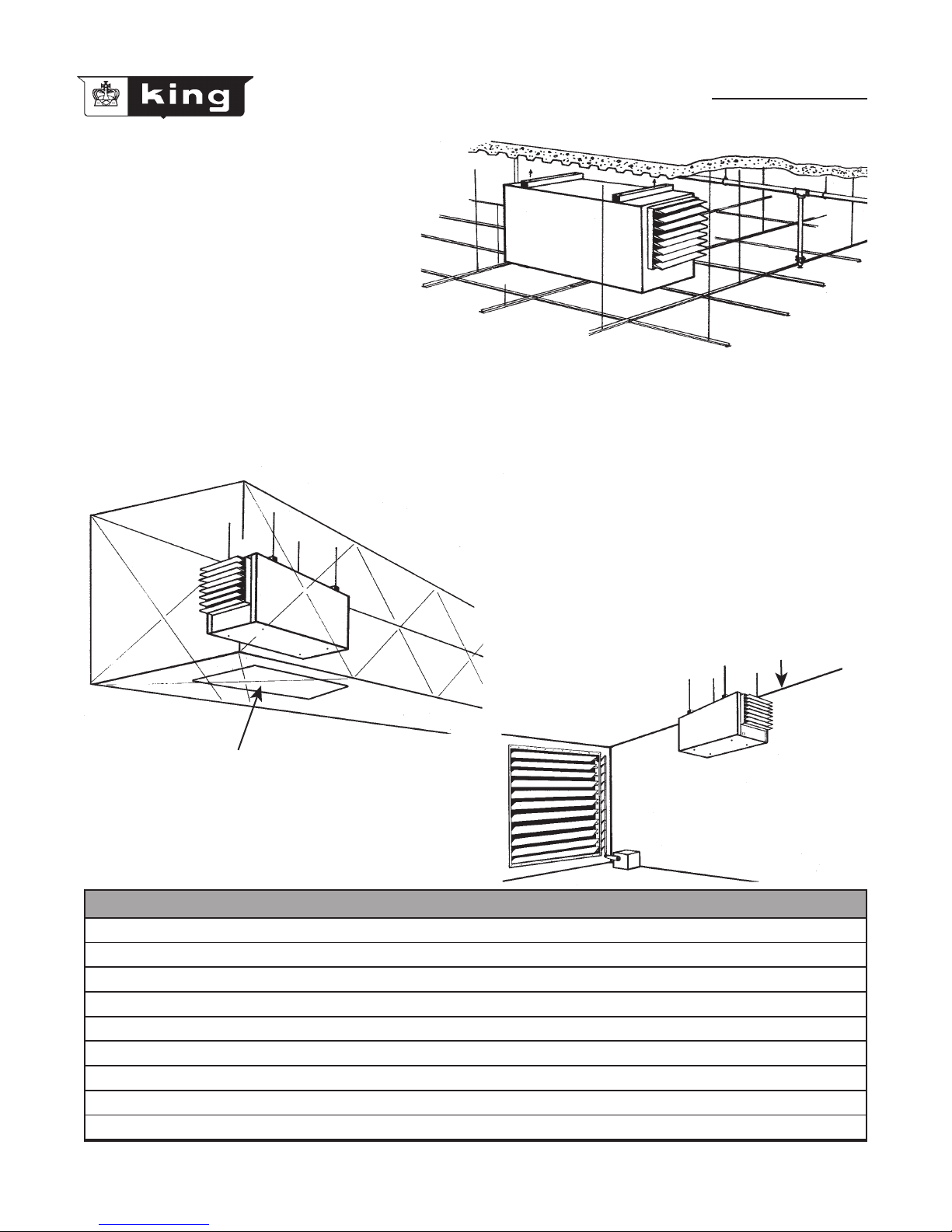 king