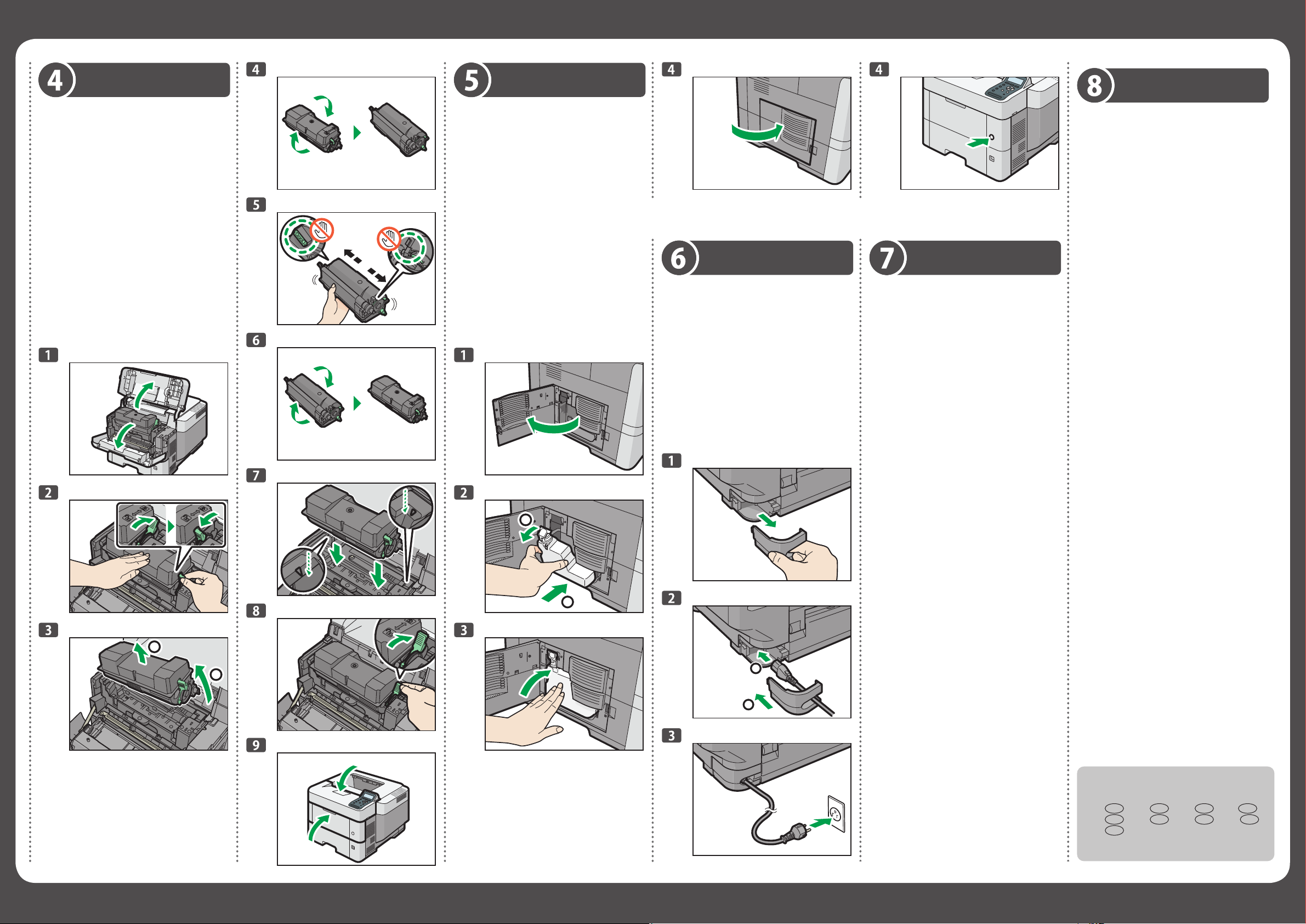 4

1

2

3

4

5

6

7

8

9

5

1

2

3

4

6

1

2

3

4

7

8