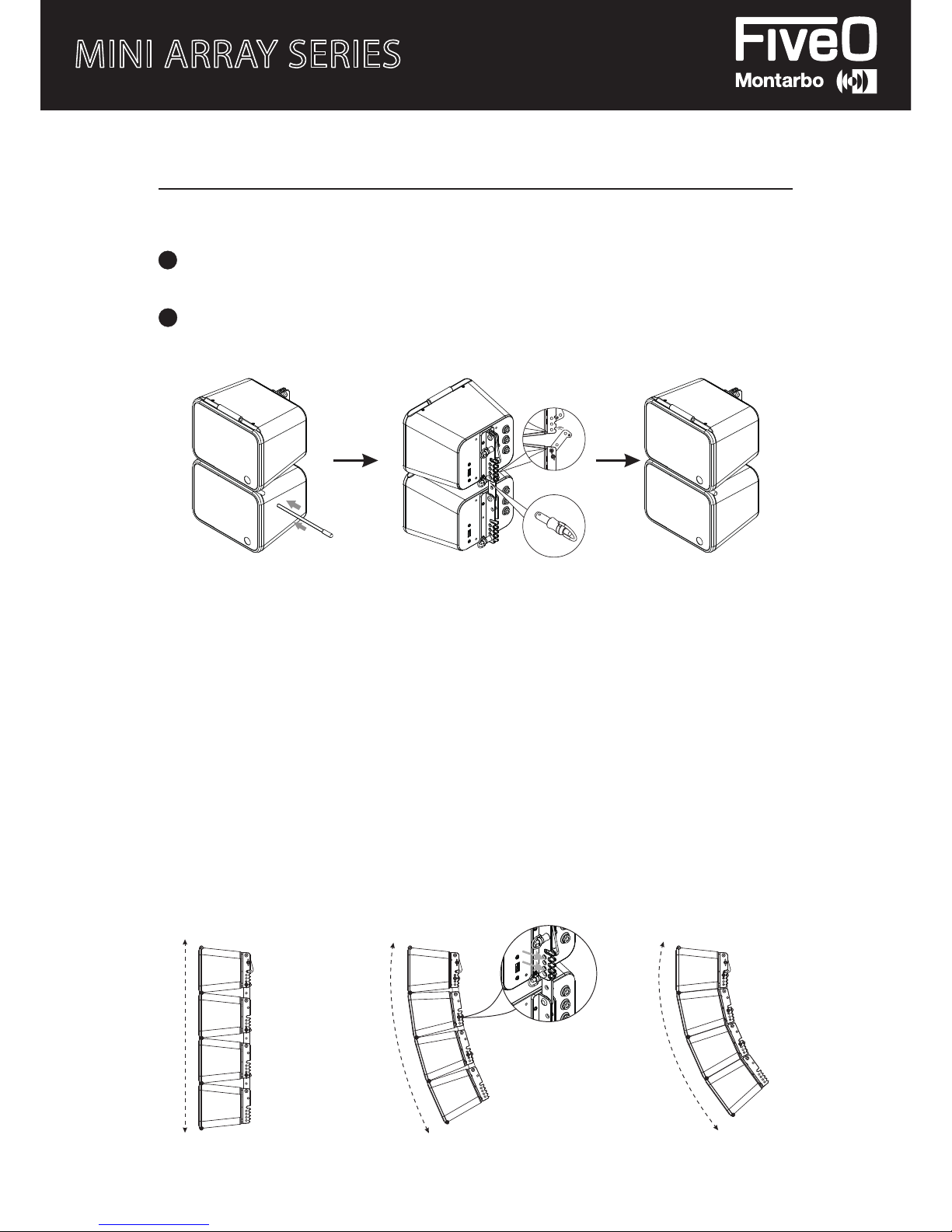 MINI ARRAY SERIES

FiveO
Montarbo