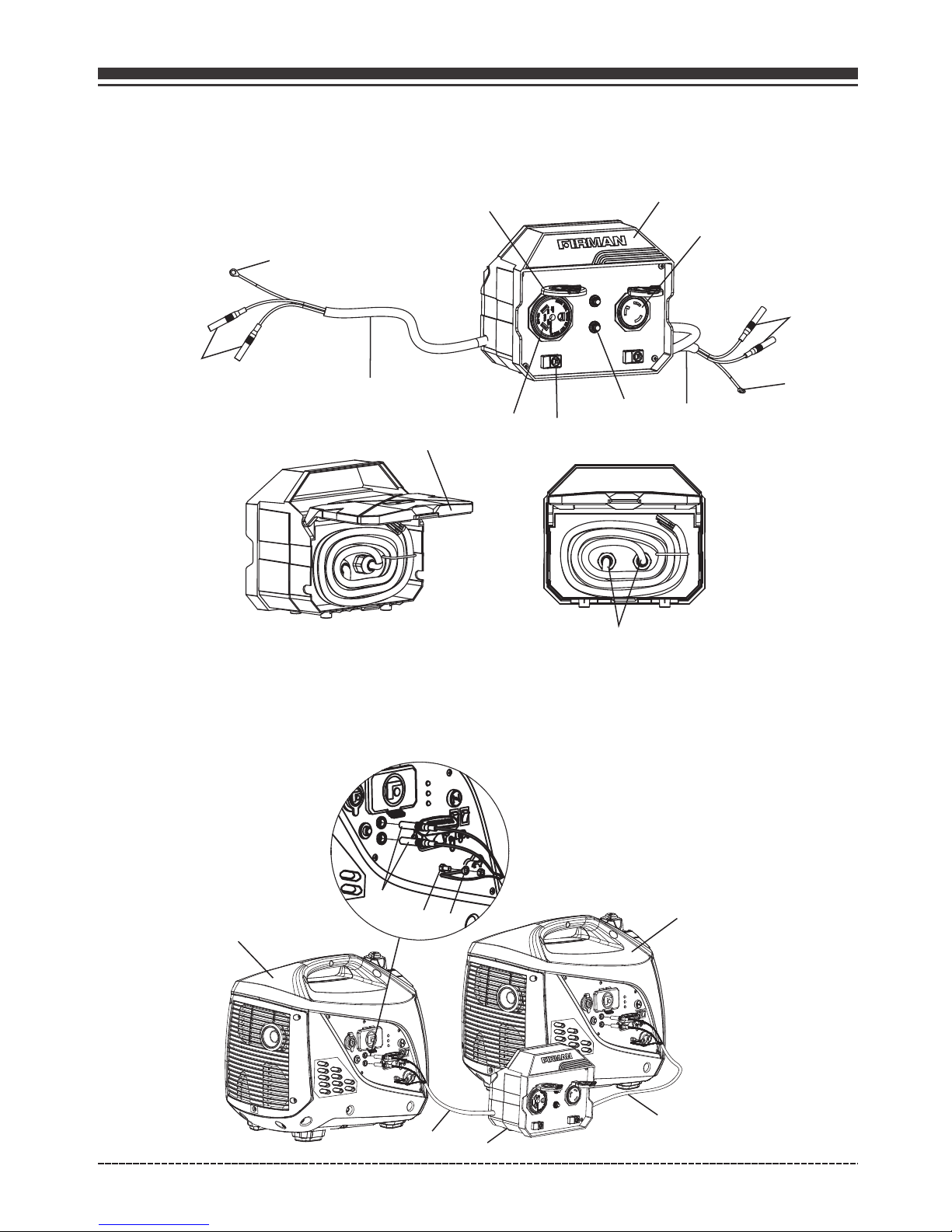 FIRMAN

FIRMAN