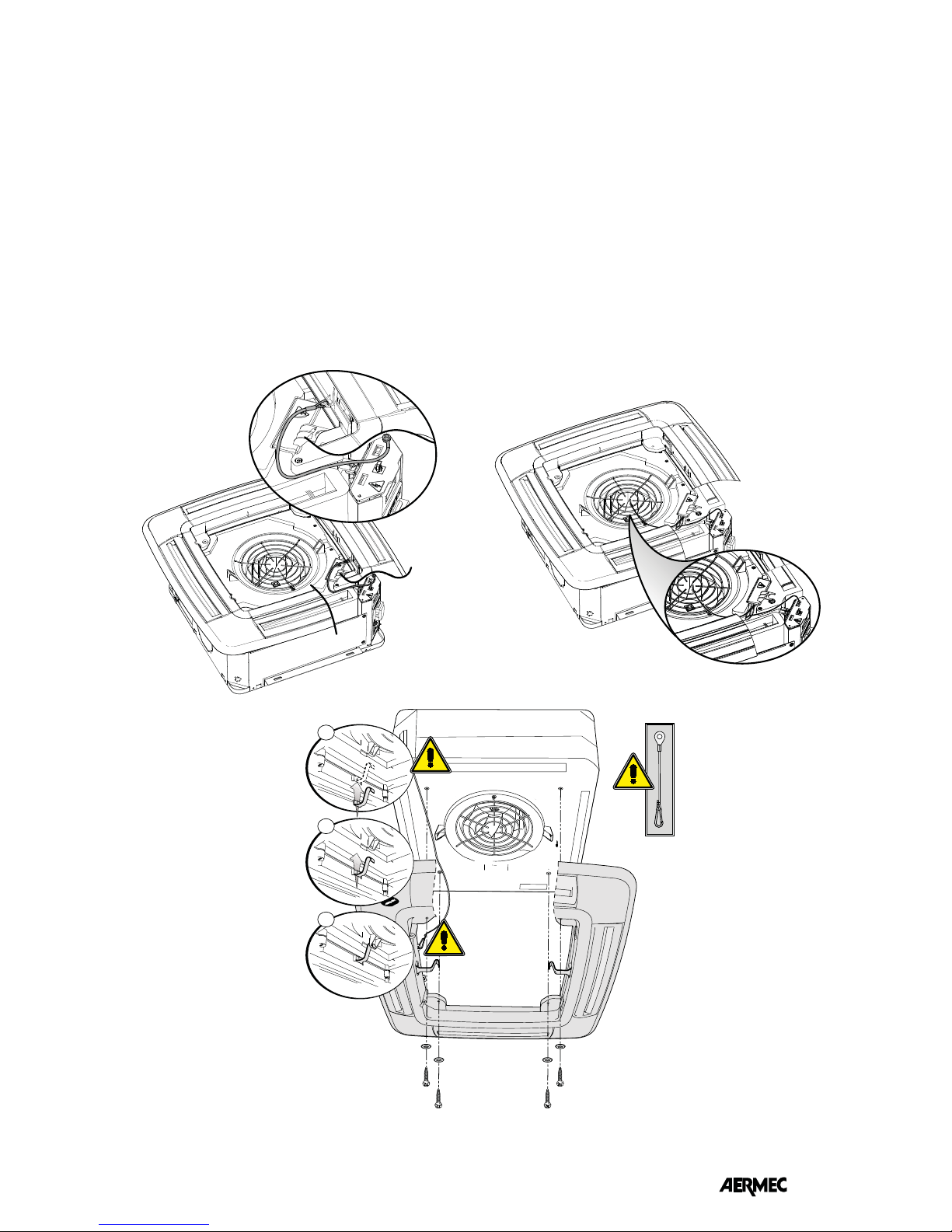 AERMEC