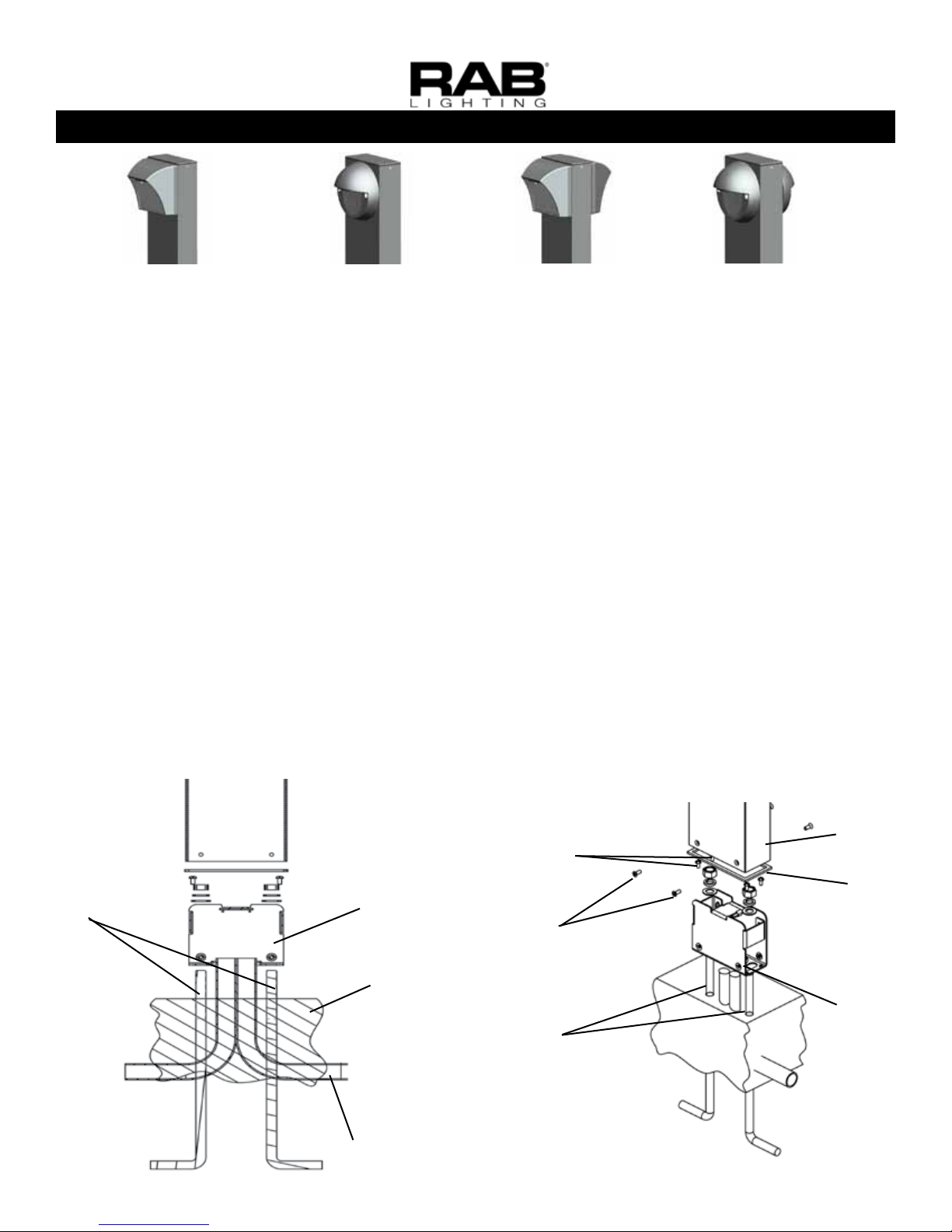 RAB®
LIGHTING