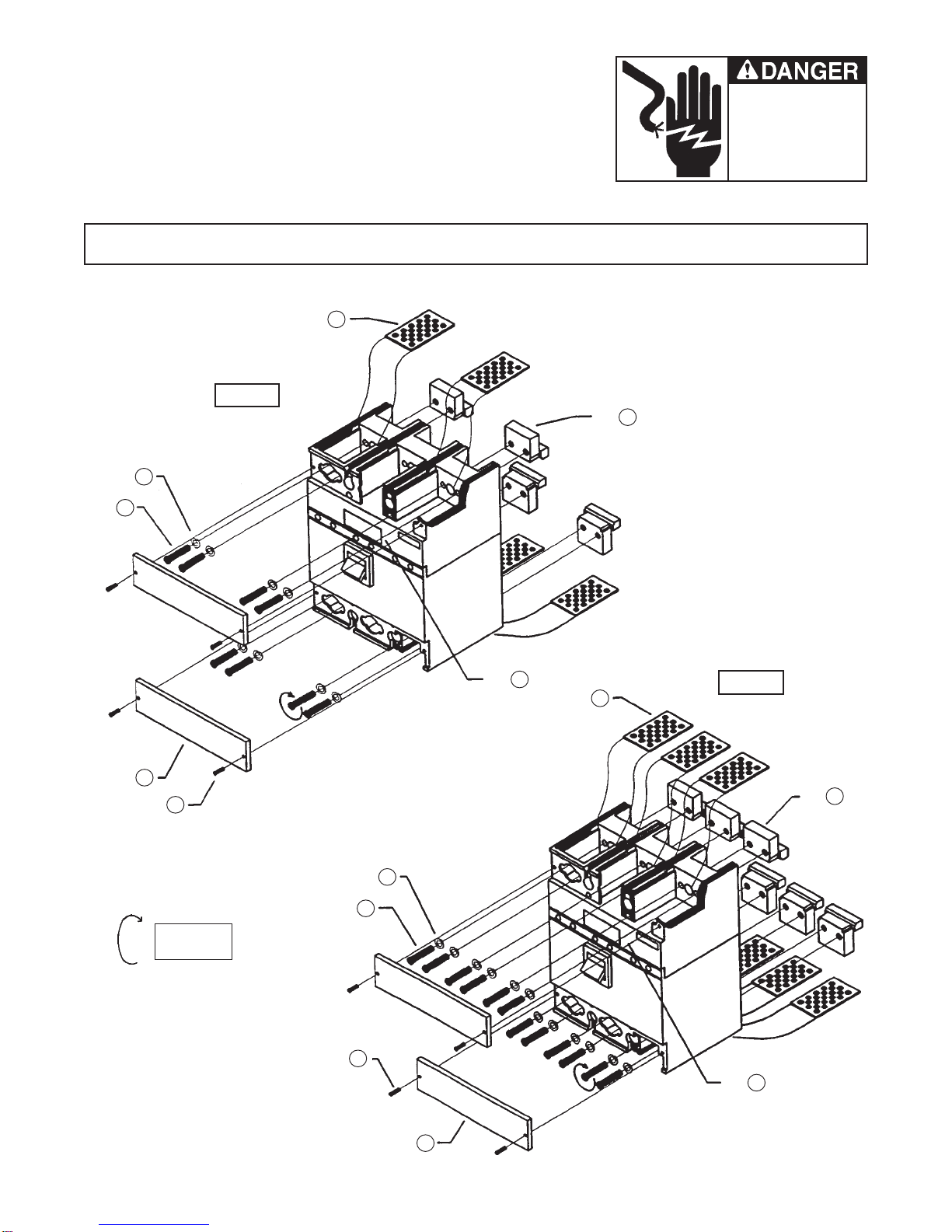 DANGER