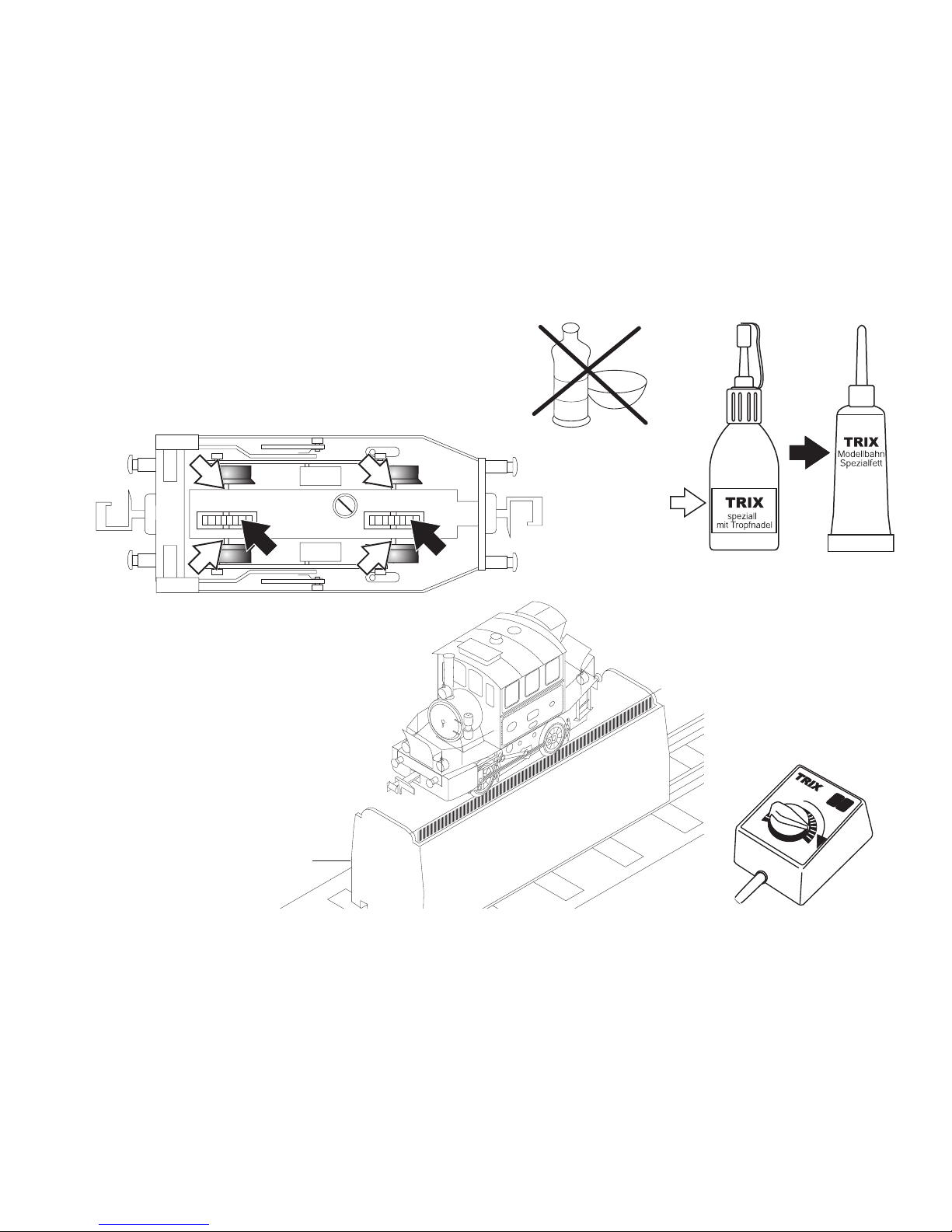 TRIX
speziall
mit Tropfnadel

TRIX
Modellbahn
Spezialfett

TRIX