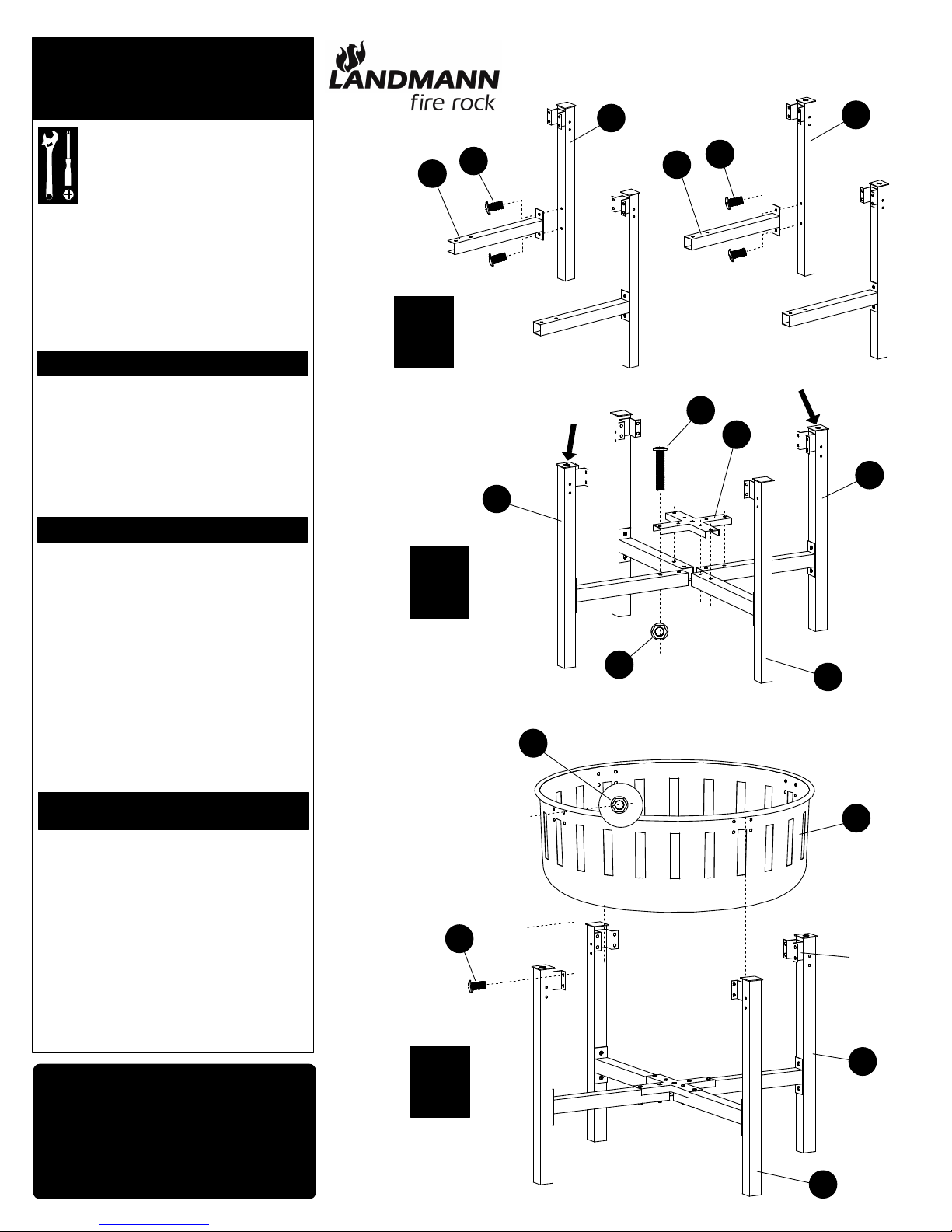 LANDMANN
fire rock