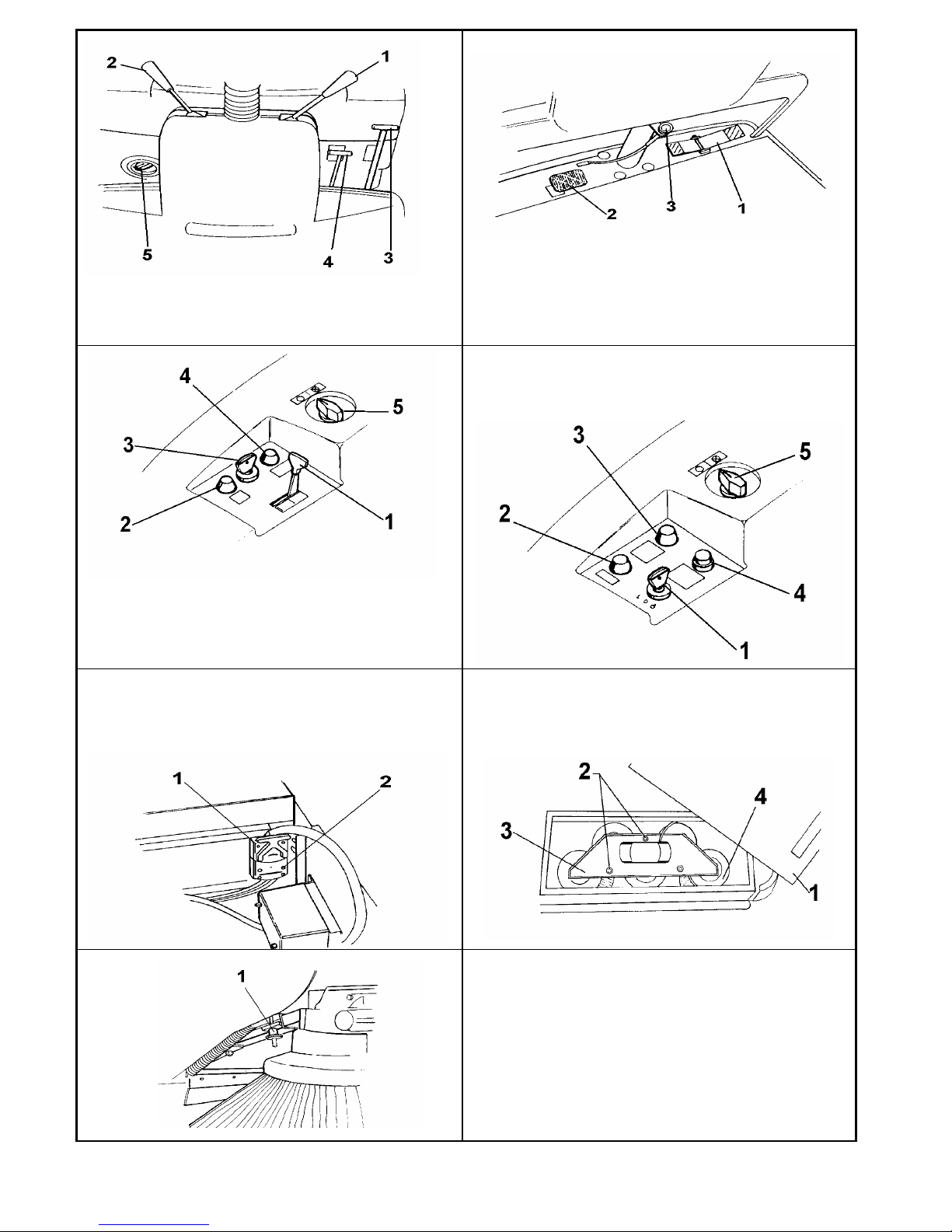 2 1
5 4 3

2 3 1

4 5
3
2 1

3 5
2
4
1

1 2

2 4
3
1

1