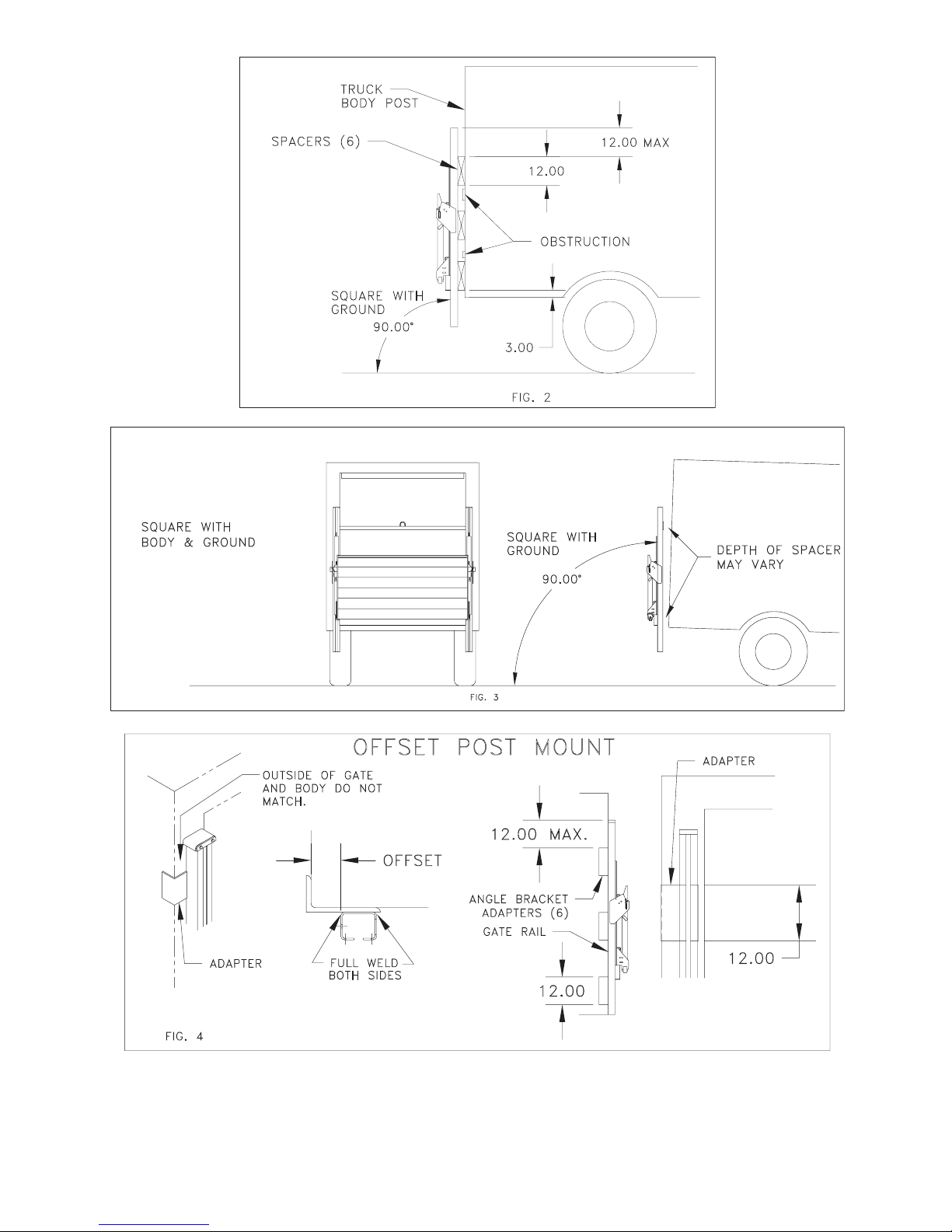 TRUCK BODY POST

SPACERS (6)

12.00 MAX

12.00

OBSTRUCTION

SQUARE WITH GROUND

90.00°

3.00

FIG. 2

SQUARE WITH BODY & GROUND

SQUARE WITH GROUND

90.00°

DEPTH OF SPACER MAY VARY

FIG. 3

OFFSET POST MOUNT

OUTSIDE OF GATE AND BODY DO NOT MATCH.

ADAPTER

OFFSET

FULL WELD BOTH SIDES

12.00 MAX.

ANGLE BRACKET ADAPTERS (6)

GATE RAIL

12.00

ADAPTER

12.00

FIG. 4