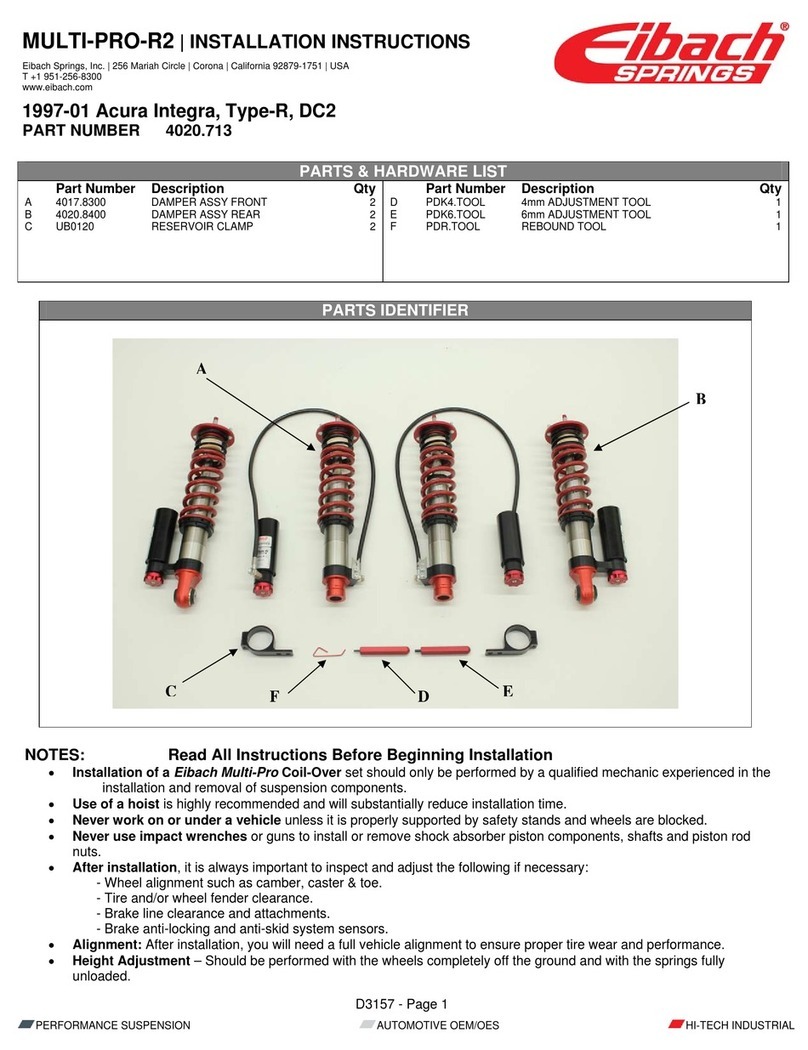 MULTI-PRO-R2 | INSTALLATION INSTRUCTIONS

Eibach Springs, Inc. | 256 Mariah Circle | Corona | California 92879-1751 | USA
T +1 951-256-8300
www.eibach.com

Eibach® SPRINGS

1997-01 Acura Integra, Type-R, DC2
PART NUMBER 4020.713

PARTS & HARDWARE LIST

| | Part Number | Description | Qty |
|---|---|---|---|
| A | 4017.8300 | DAMPER ASSY FRONT | 2 |
| B | 4020.8400 | DAMPER ASSY REAR | 2 |
| C | UB0120 | RESERVOIR CLAMP | 2 |

| | Part Number | Description | Qty |
|---|---|---|---|
| D | PDK4.TOOL | 4mm ADJUSTMENT TOOL | 1 |
| E | PDK6.TOOL | 6mm ADJUSTMENT TOOL | 1 |
| F | PDR.TOOL | REBOUND TOOL | 1 |

PARTS IDENTIFIER

A
B
C
F
D
E

NOTES: Read All Instructions Before Beginning Installation

• Installation of a Eibach Multi-Pro Coil-Over set should only be performed by a qualified mechanic experienced in the installation and removal of suspension components.
• Use of a hoist is highly recommended and will substantially reduce installation time.
• Never work on or under a vehicle unless it is properly supported by safety stands and wheels are blocked.
• Never use impact wrenches or guns to install or remove shock absorber piston components, shafts and piston rod nuts.
• After installation, it is always important to inspect and adjust the following if necessary:
- Wheel alignment such as camber, caster & toe.
- Tire and/or wheel fender clearance.
- Brake line clearance and attachments.
- Brake anti-locking and anti-skid system sensors.
• Alignment: After installation, you will need a full vehicle alignment to ensure proper tire wear and performance.
• Height Adjustment – Should be performed with the wheels completely off the ground and with the springs fully unloaded.

D3157 - Page 1

PERFORMANCE SUSPENSION AUTOMOTIVE OEM/OES HI-TECH INDUSTRIAL