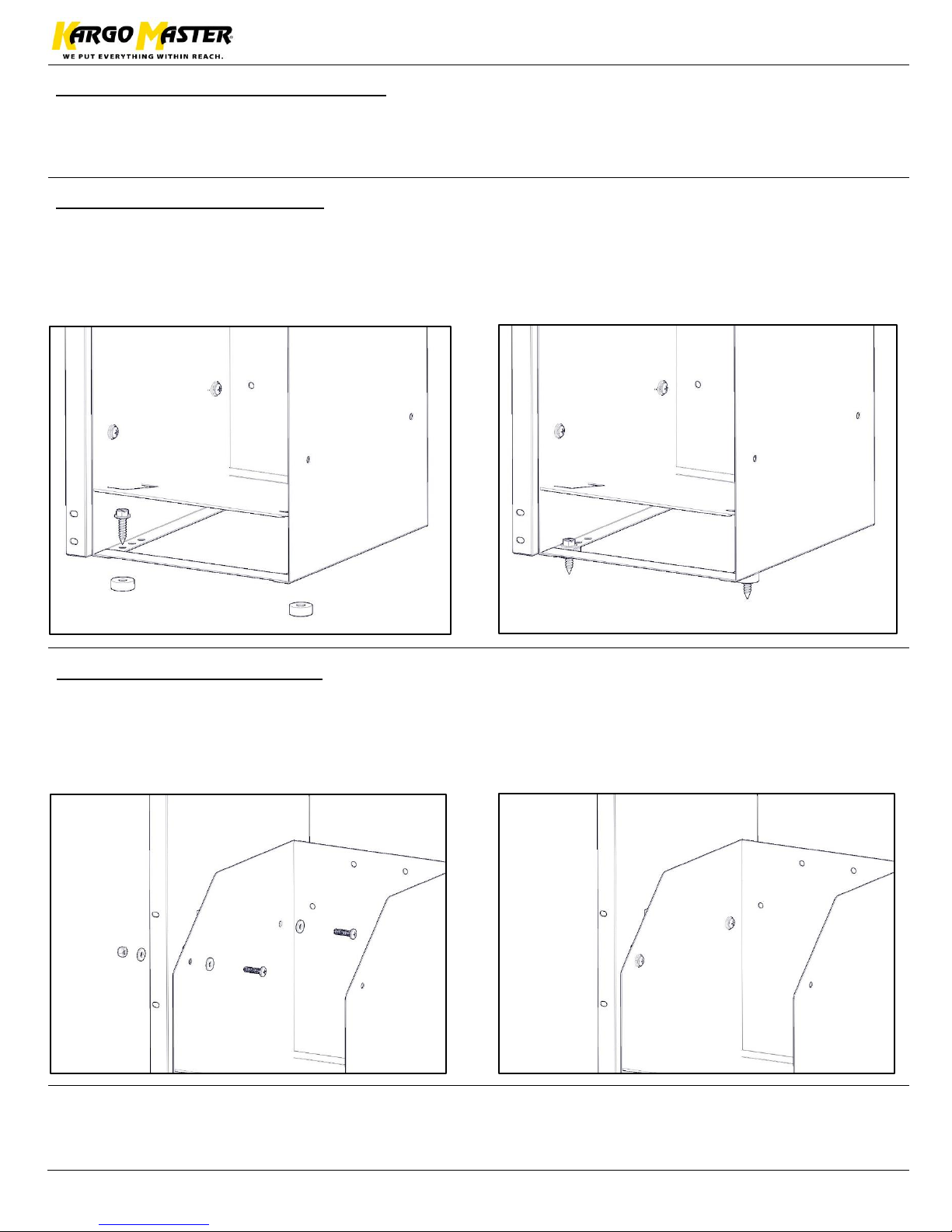 KARGO MASTER®
WE PUT EVERYTHING WITHIN REACH.