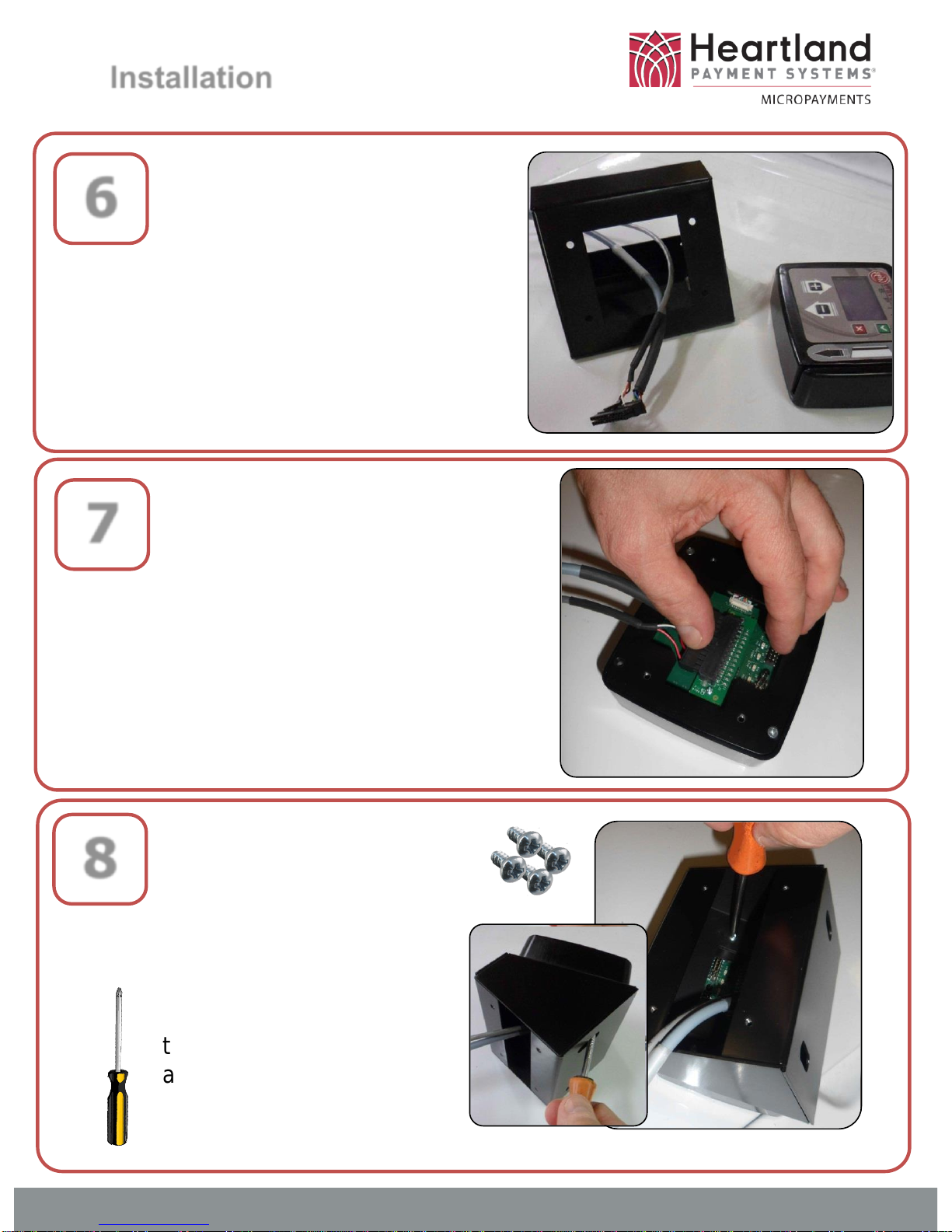 Installation

Heartland
PAYMENT SYSTEMS®
MICROPAYMENTS

6

7

8

t
a