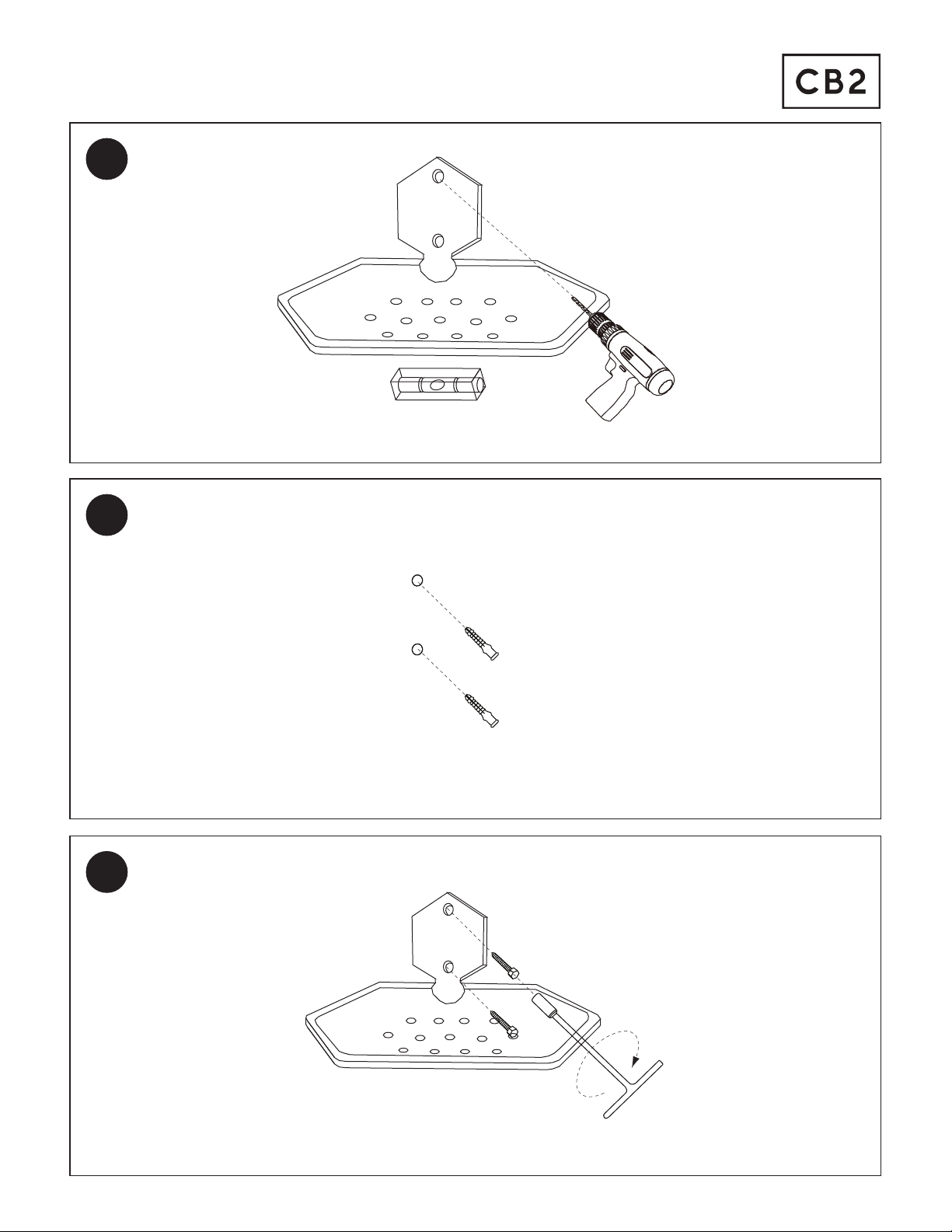 CB2