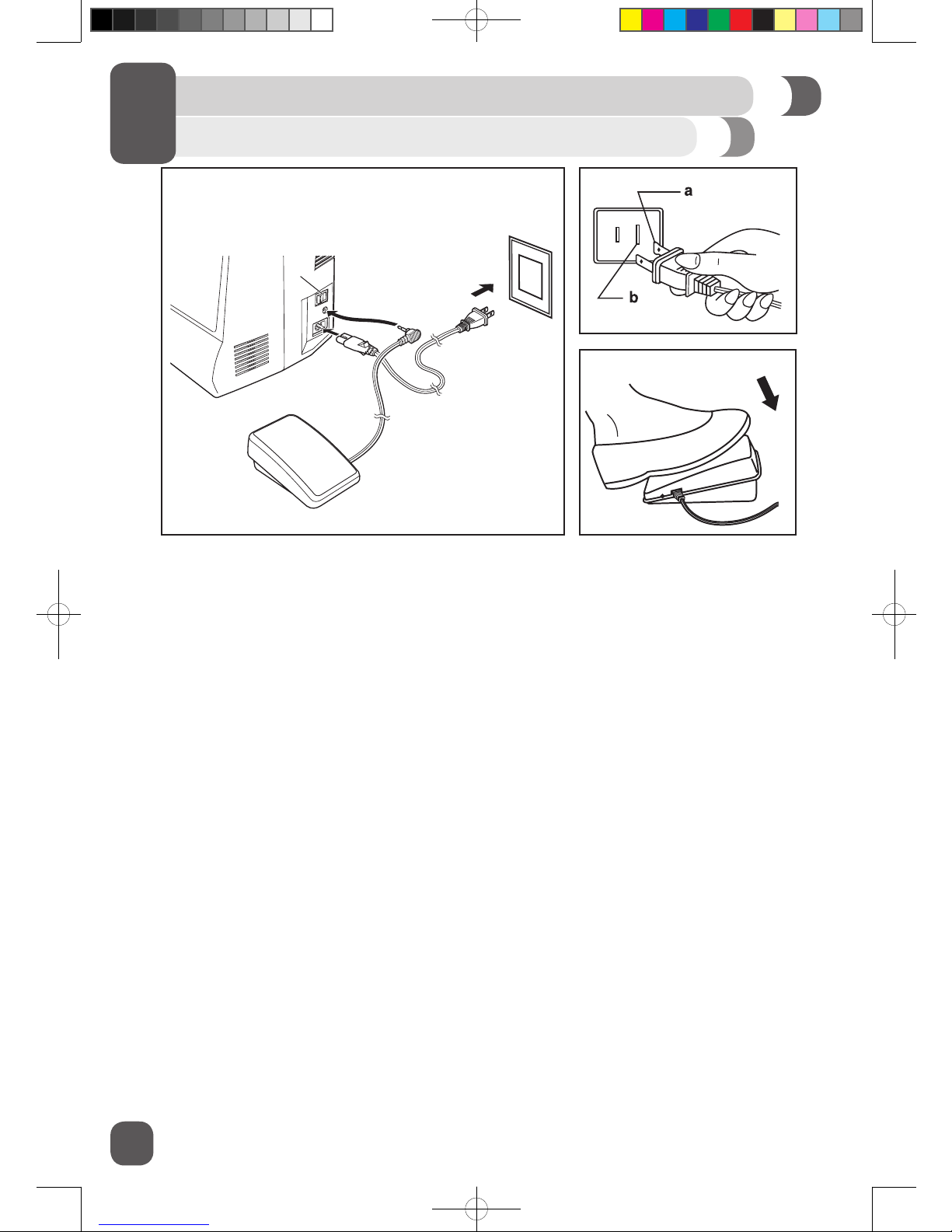 a

b