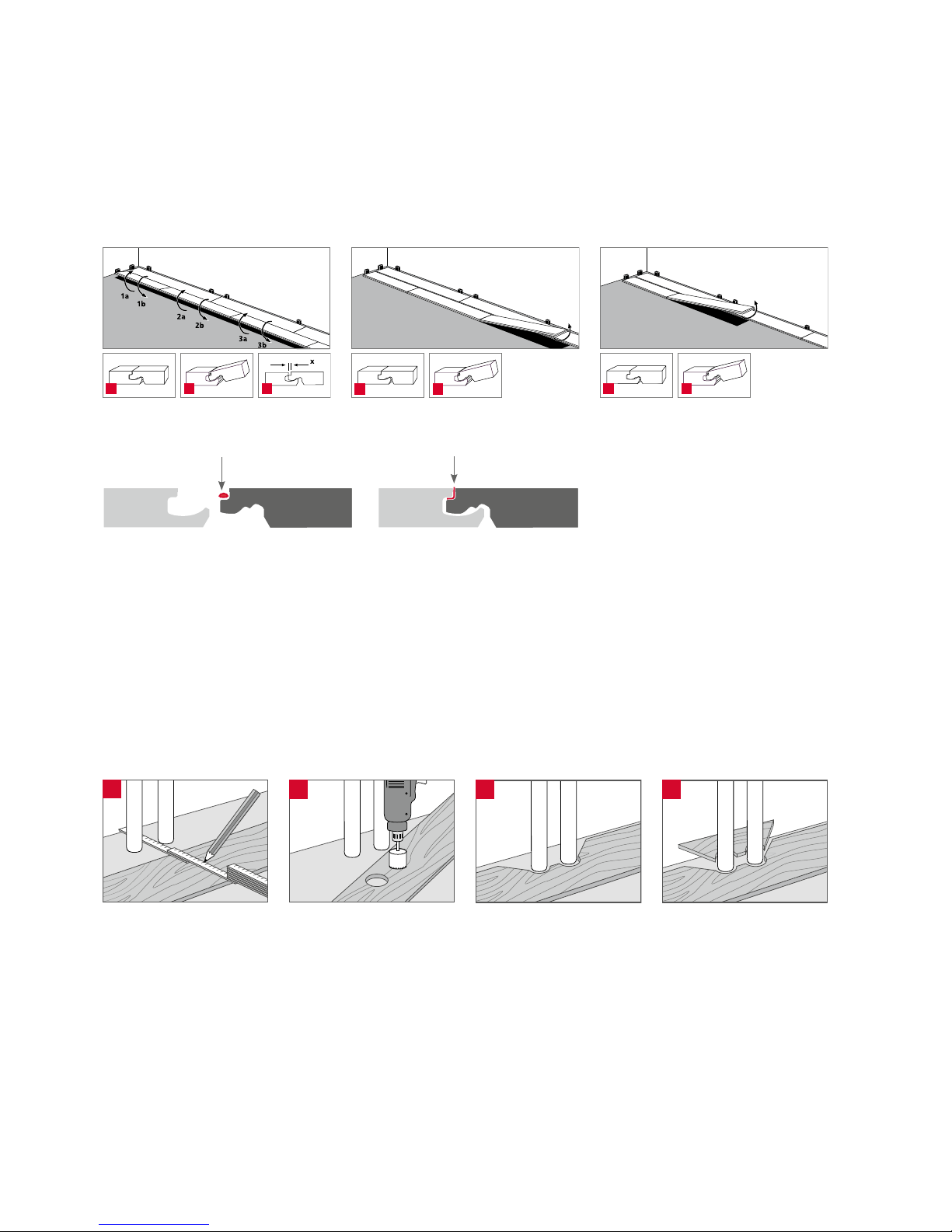 1a
1b
2a
2b
3a
3b
x