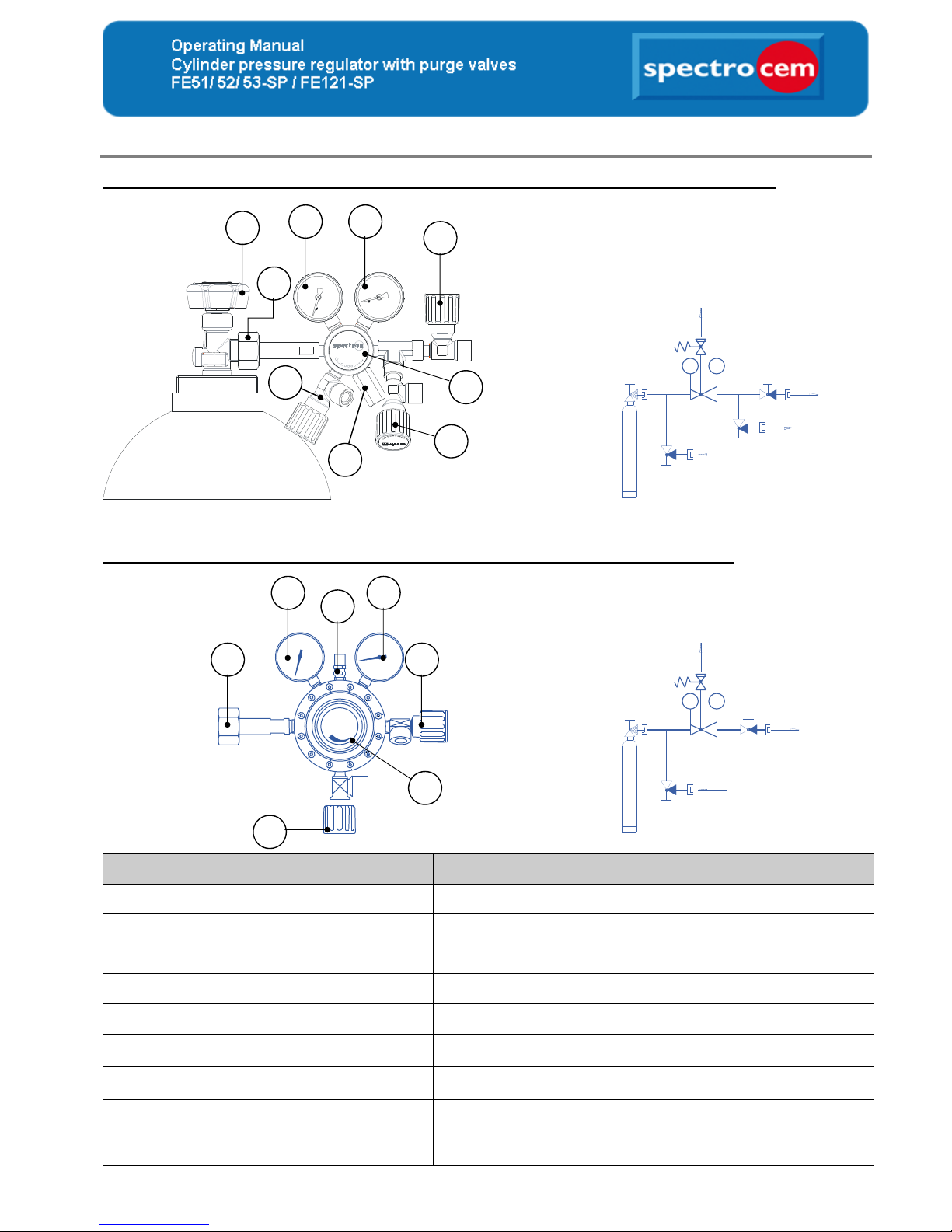 Operating Manual
Cylinder pressure regulator with purge valves
FE51/ 52/ 53-SP / FE121-SP

spectrocem

spectron