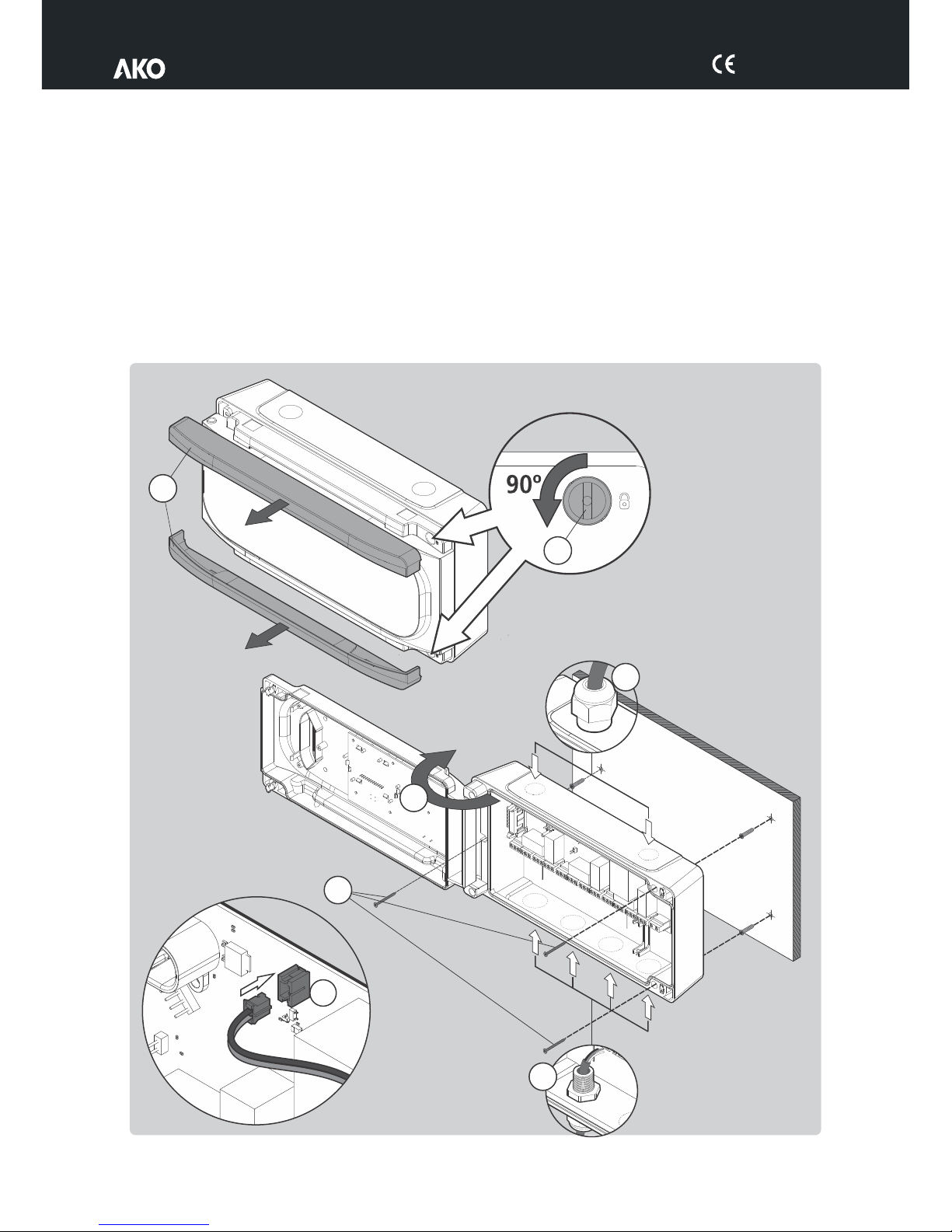 AKO

CE

90º