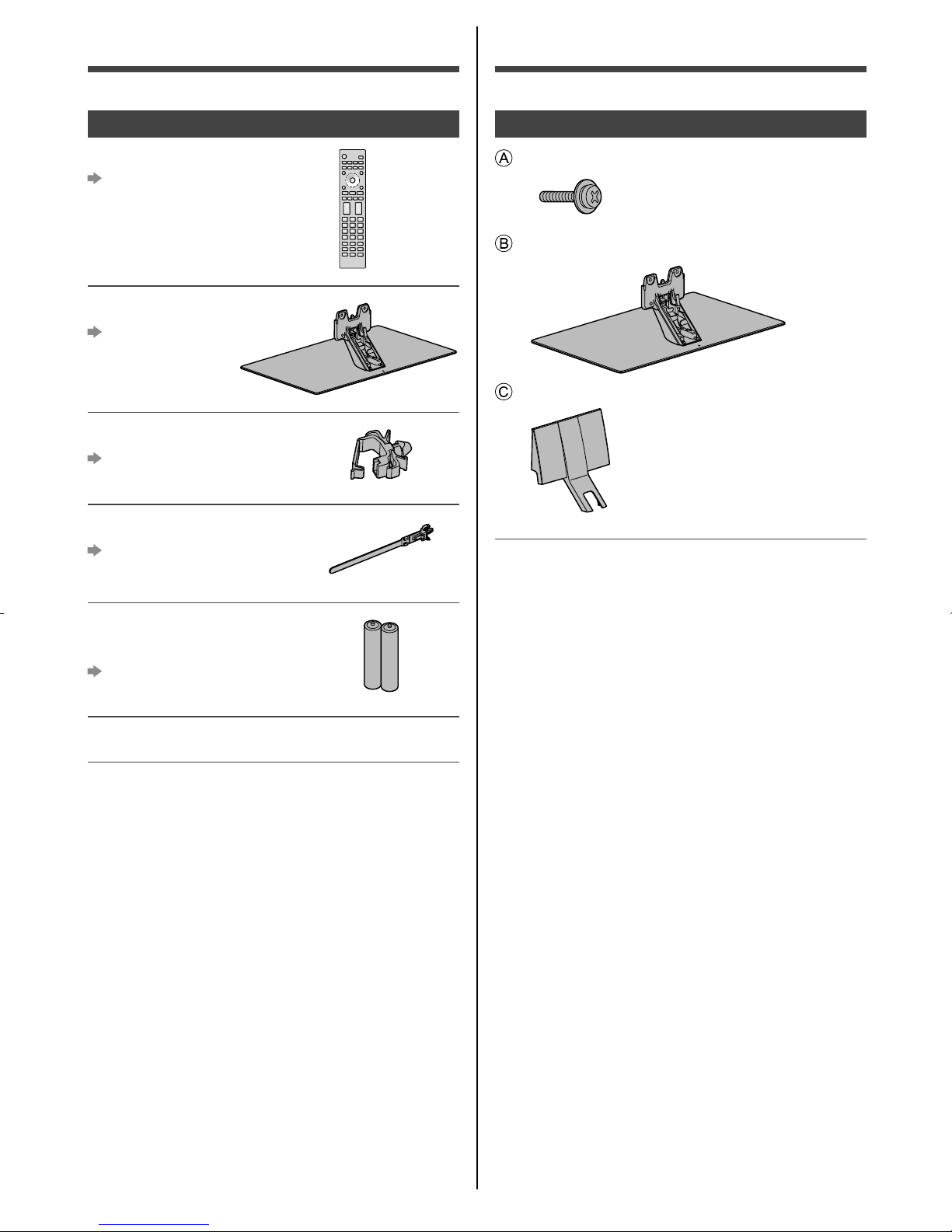 A

B

C