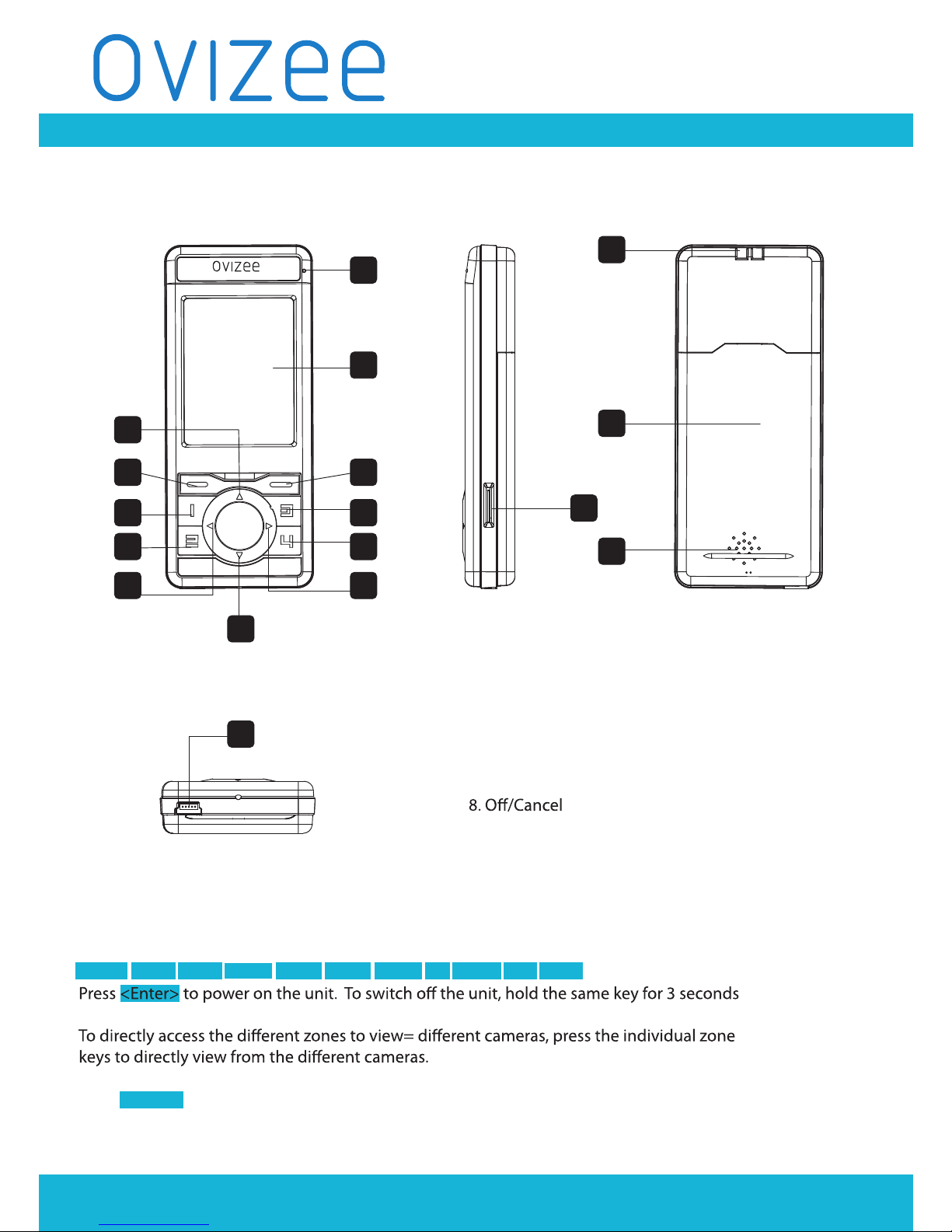 ovizee

ovizee

8. Off/Cancel

Press <Enter> to power on the unit. To switch off the unit, hold the same key for 3 seconds

To directly access the different zones to view= different cameras, press the individual zone keys to directly view from the different cameras.