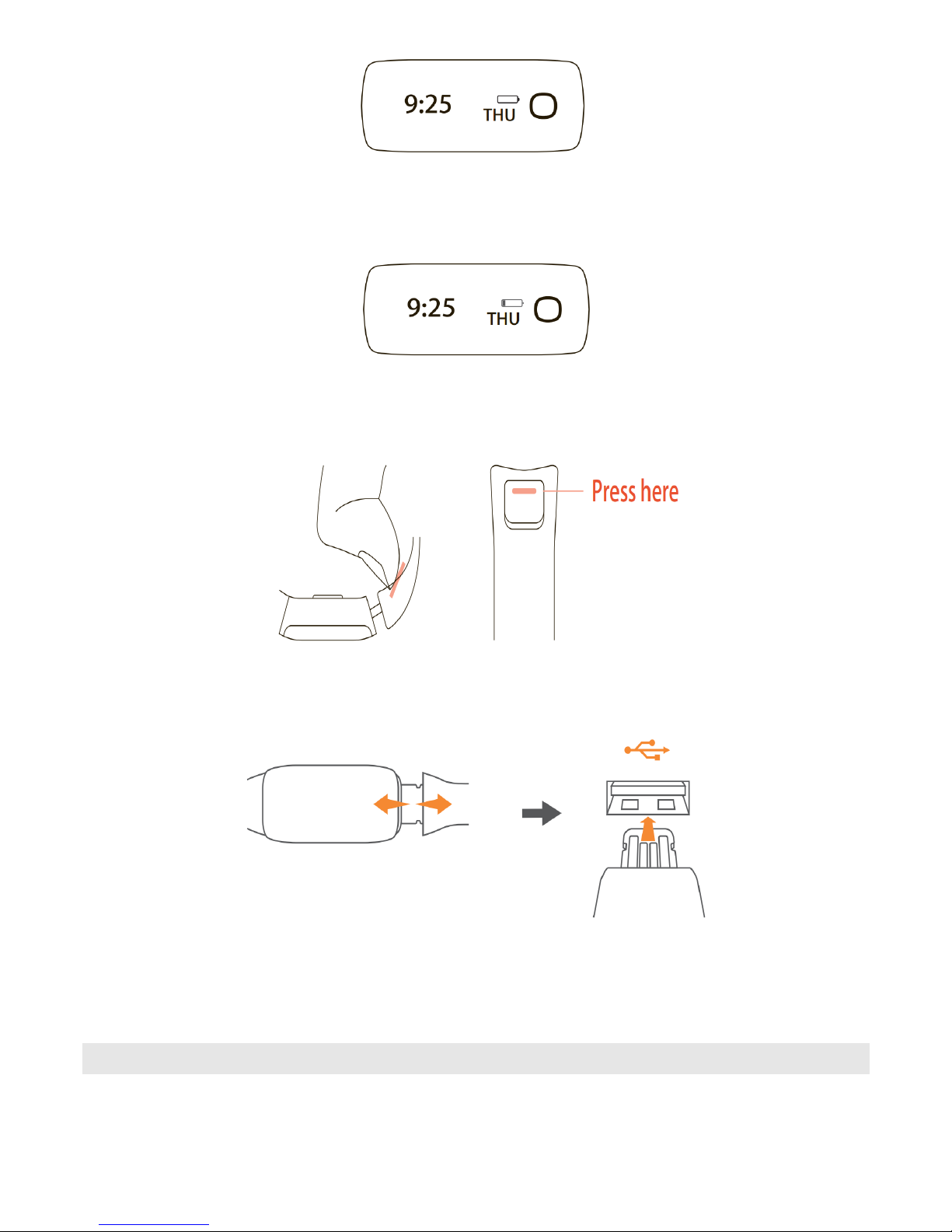 9:25 THU

9:25 THU

Press here