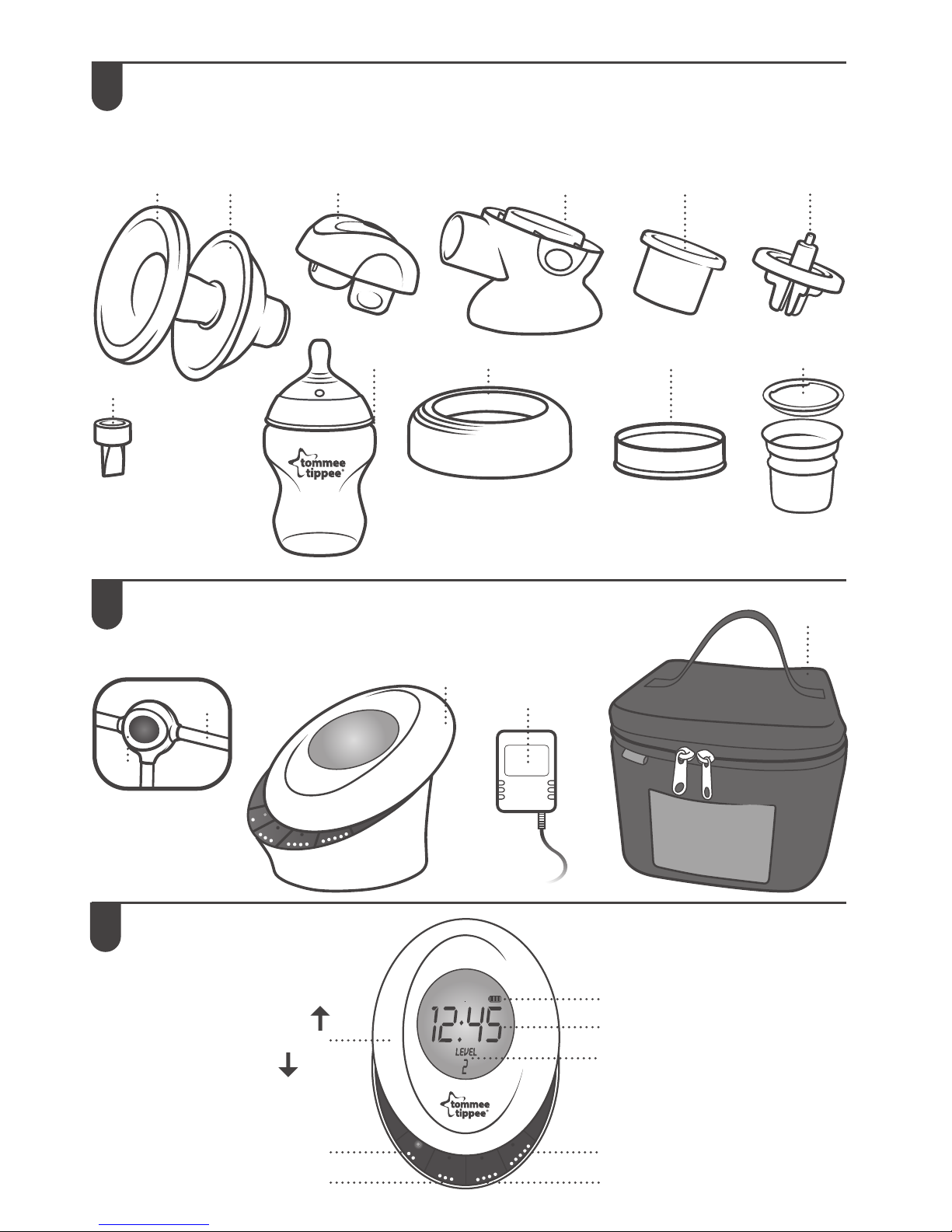 tommee tippee

12:45
LEVEL
2

tommee tippee