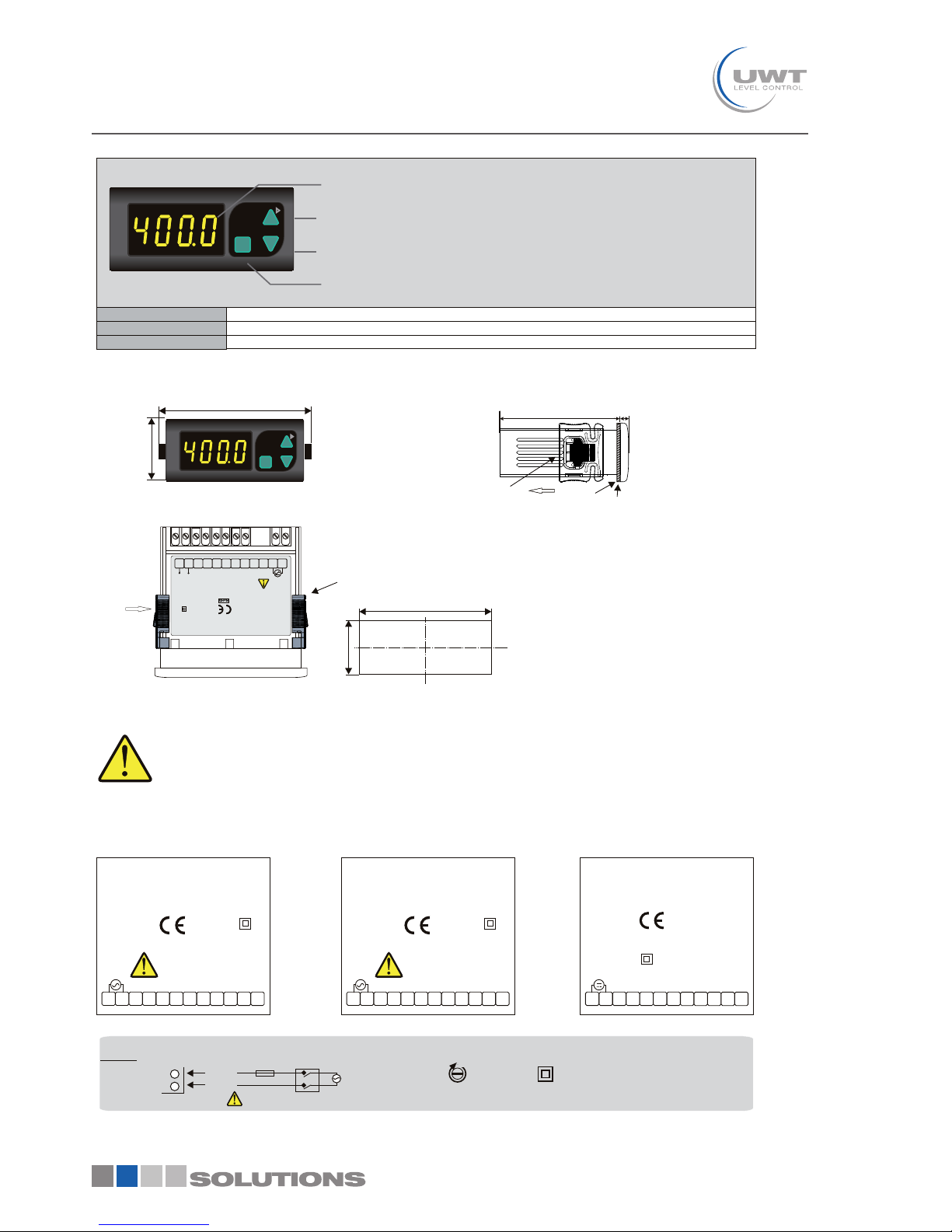 UWT
LEVEL CONTROL

400.0

400.0

SOLUTIONS