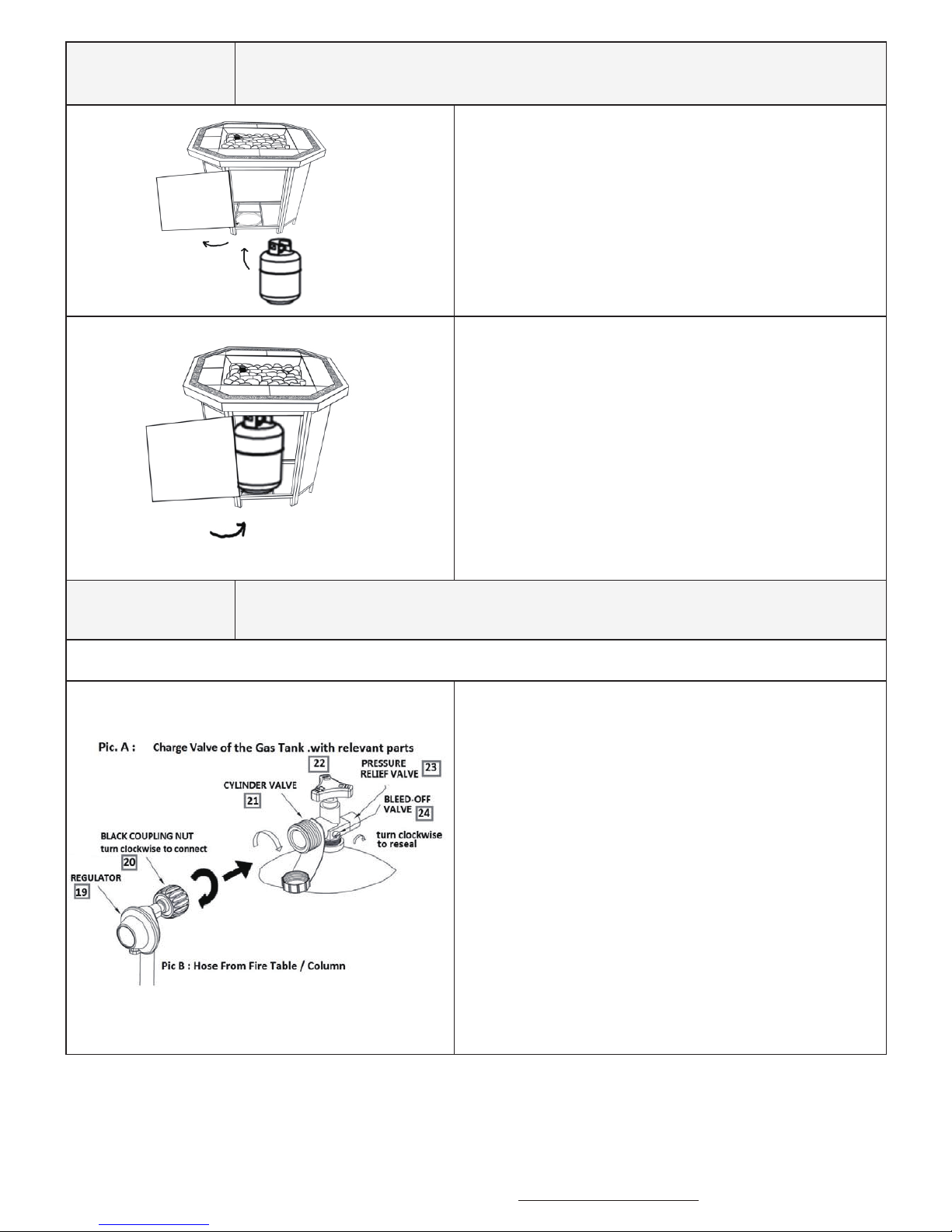 Pic. A : Charge Valve of the Gas Tank .with relevant parts

22

PRESSURE RELIEF VALVE 23

CYLINDER VALVE 21

BLEED-OFF VALVE 24

turn clockwise to reseal

BLACK COUPLING NUT turn clockwise to connect

20

REGULATOR 19

Pic B : Hose From Fire Table / Column