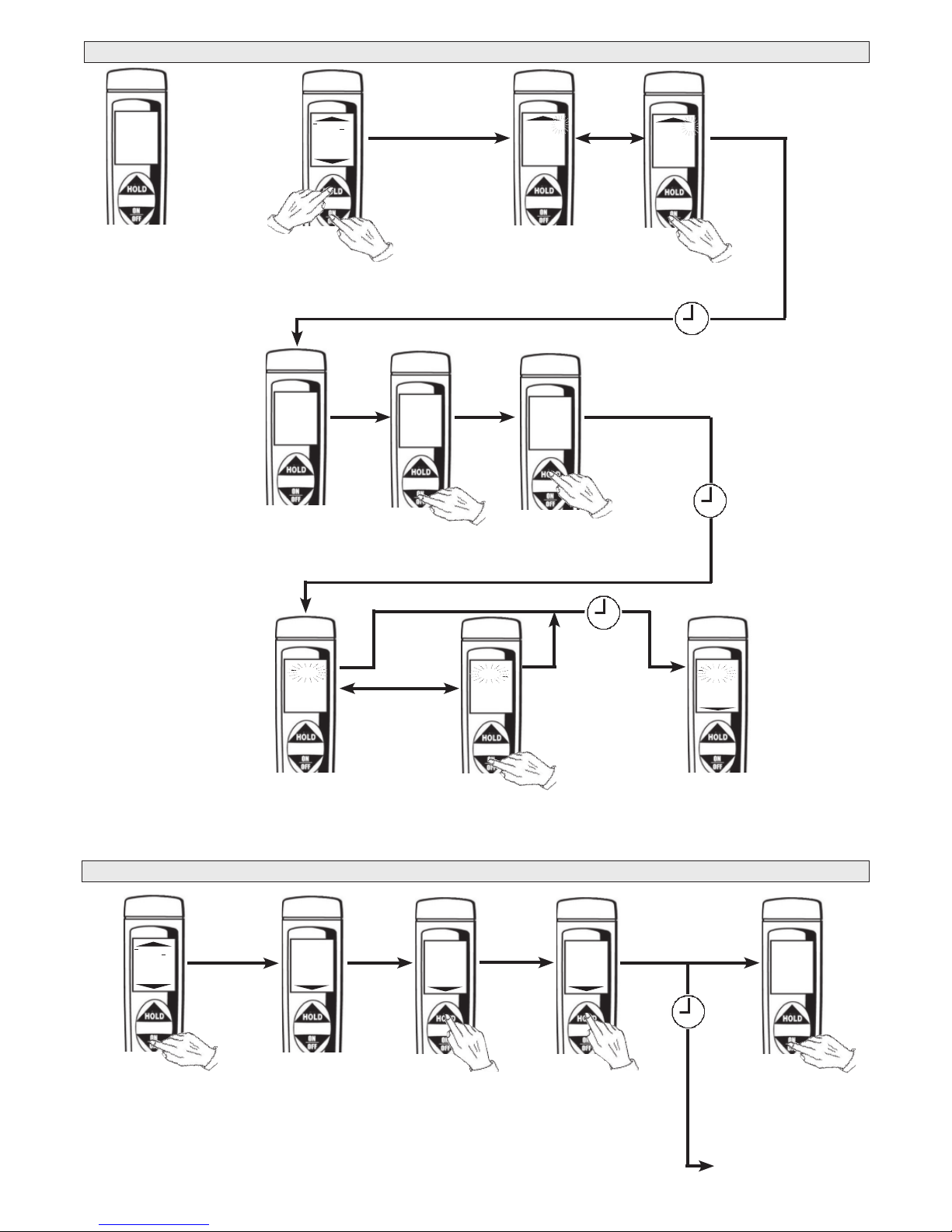 HOLD
ON
OFF

HOLD
ON
OFF

HOLD
ON
OFF

HOLD
ON
OFF

HOLD
ON
OFF

HOLD
ON
OFF

HOLD
ON
OFF

HOLD
ON
OFF

HOLD
ON
OFF

HOLD
ON
OFF

HOLD
ON
OFF

HOLD
ON
OFF

HOLD
ON
OFF

HOLD
ON
OFF

HOLD
ON
OFF