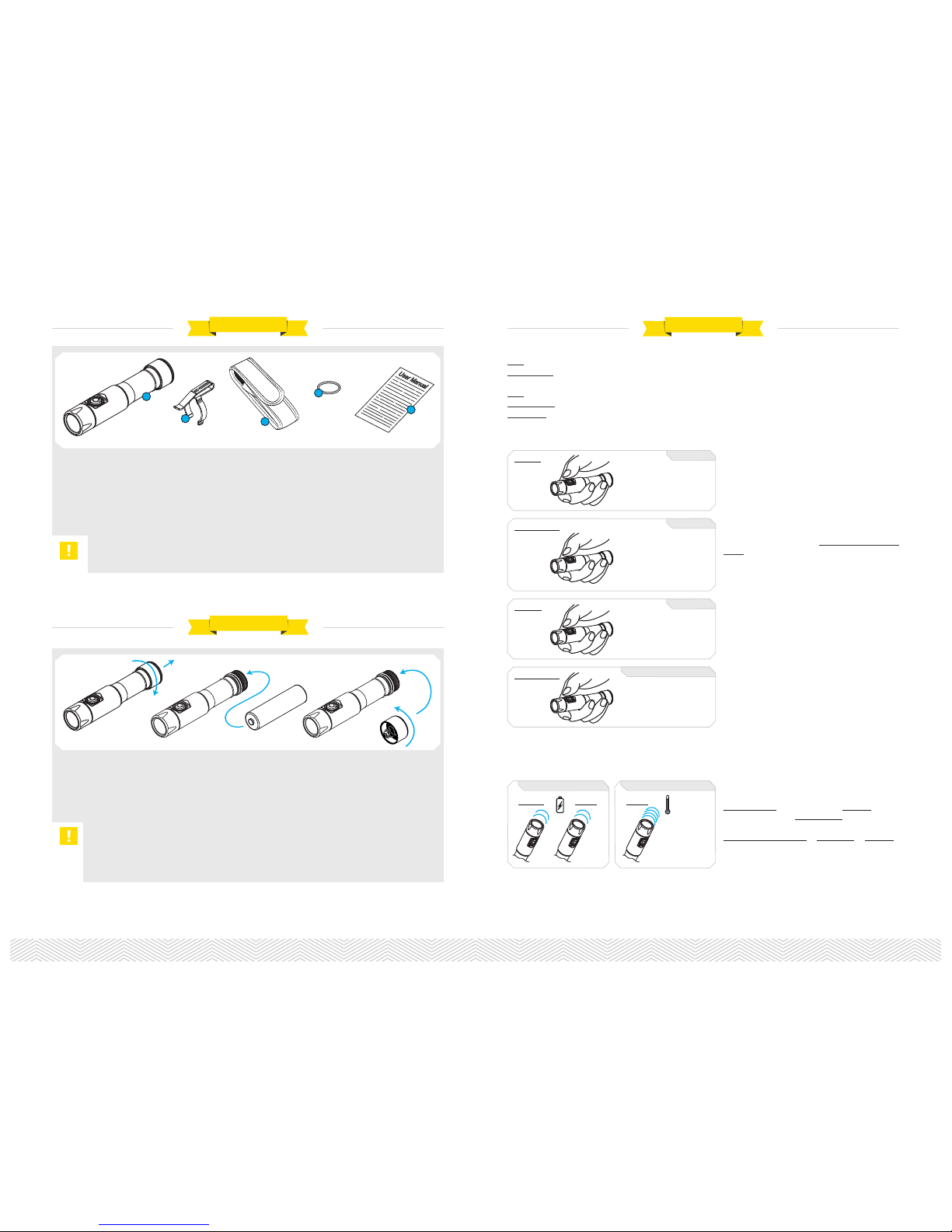 User Manual