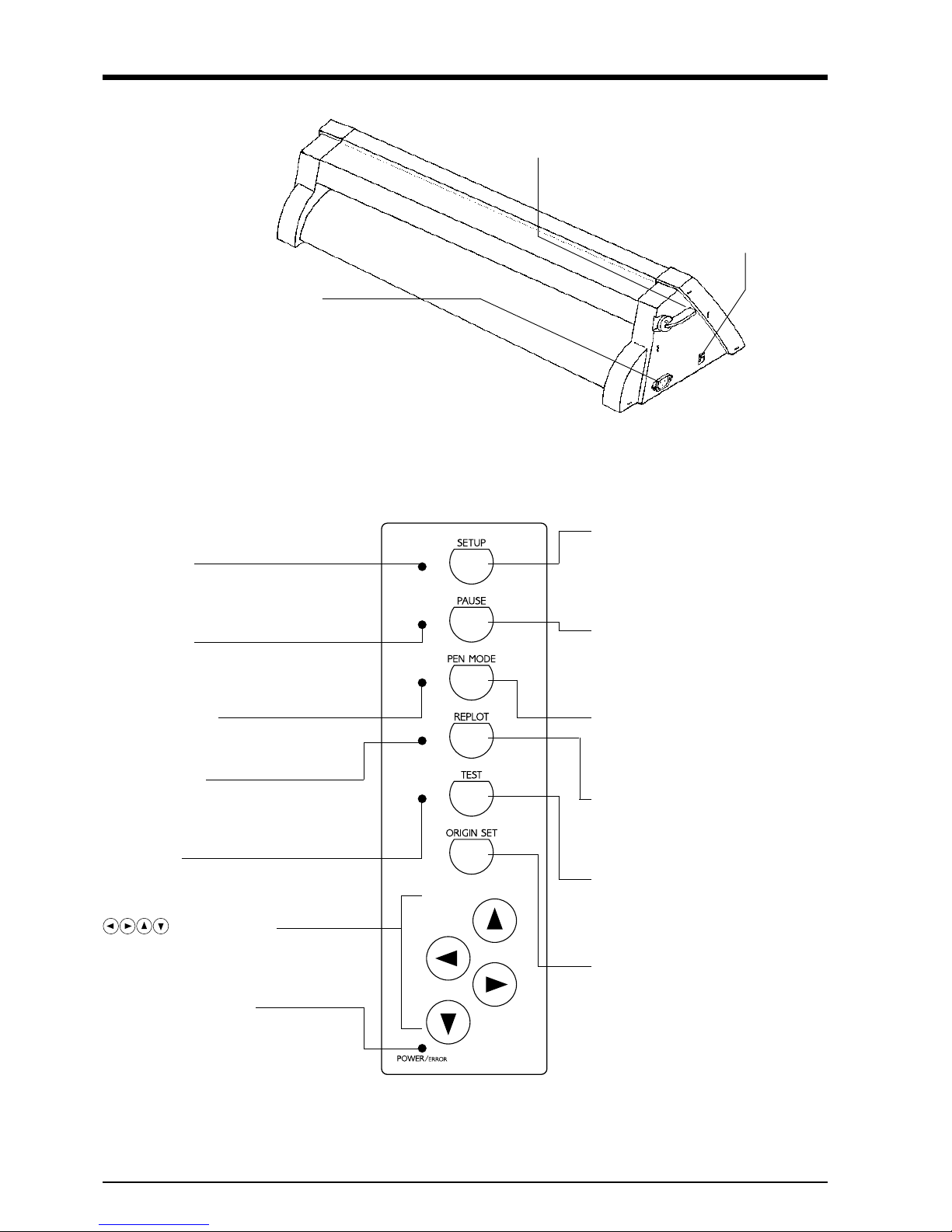 SETUP

PAUSE

PEN MODE

REPLOT

TEST

ORIGIN SET

POWER/ERROR