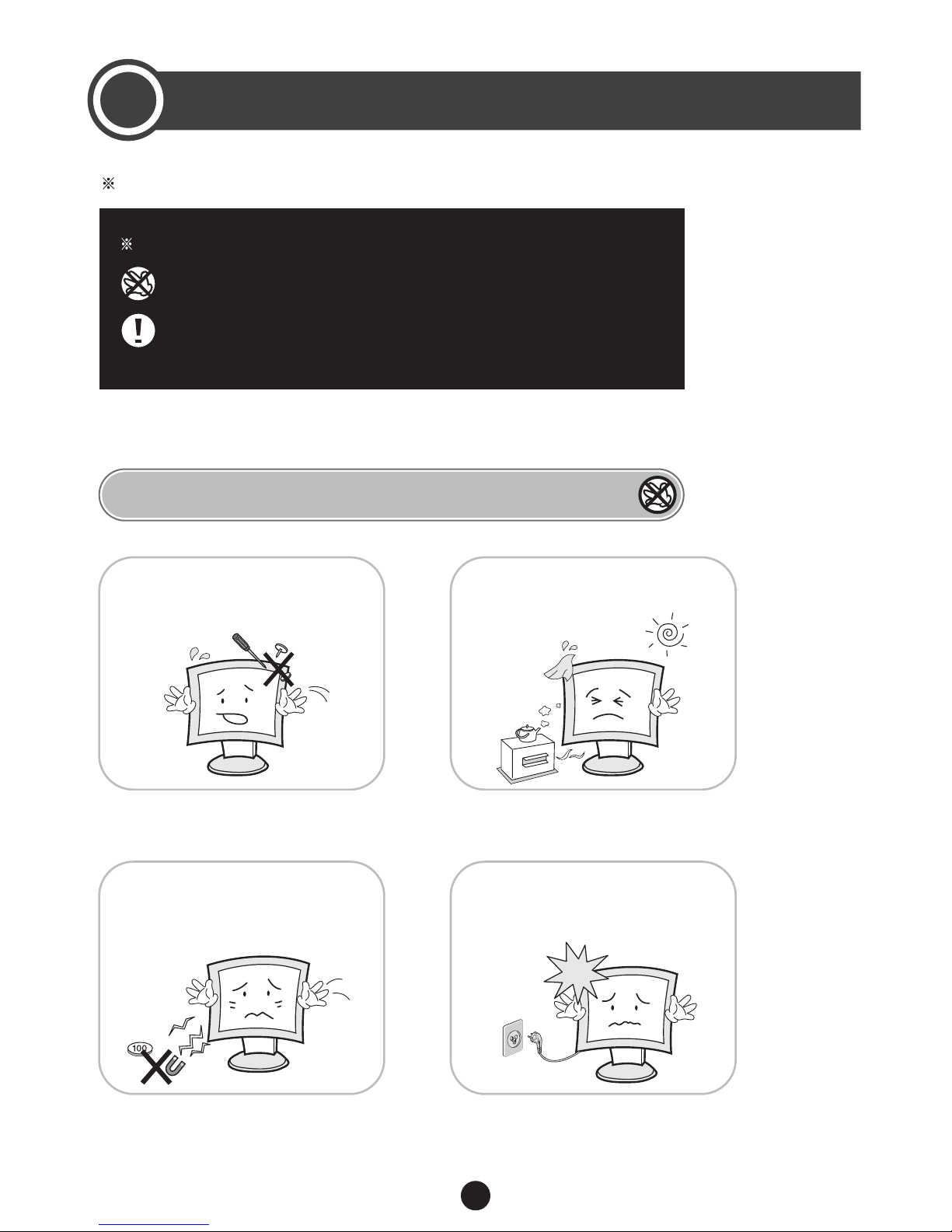 ※

※

100