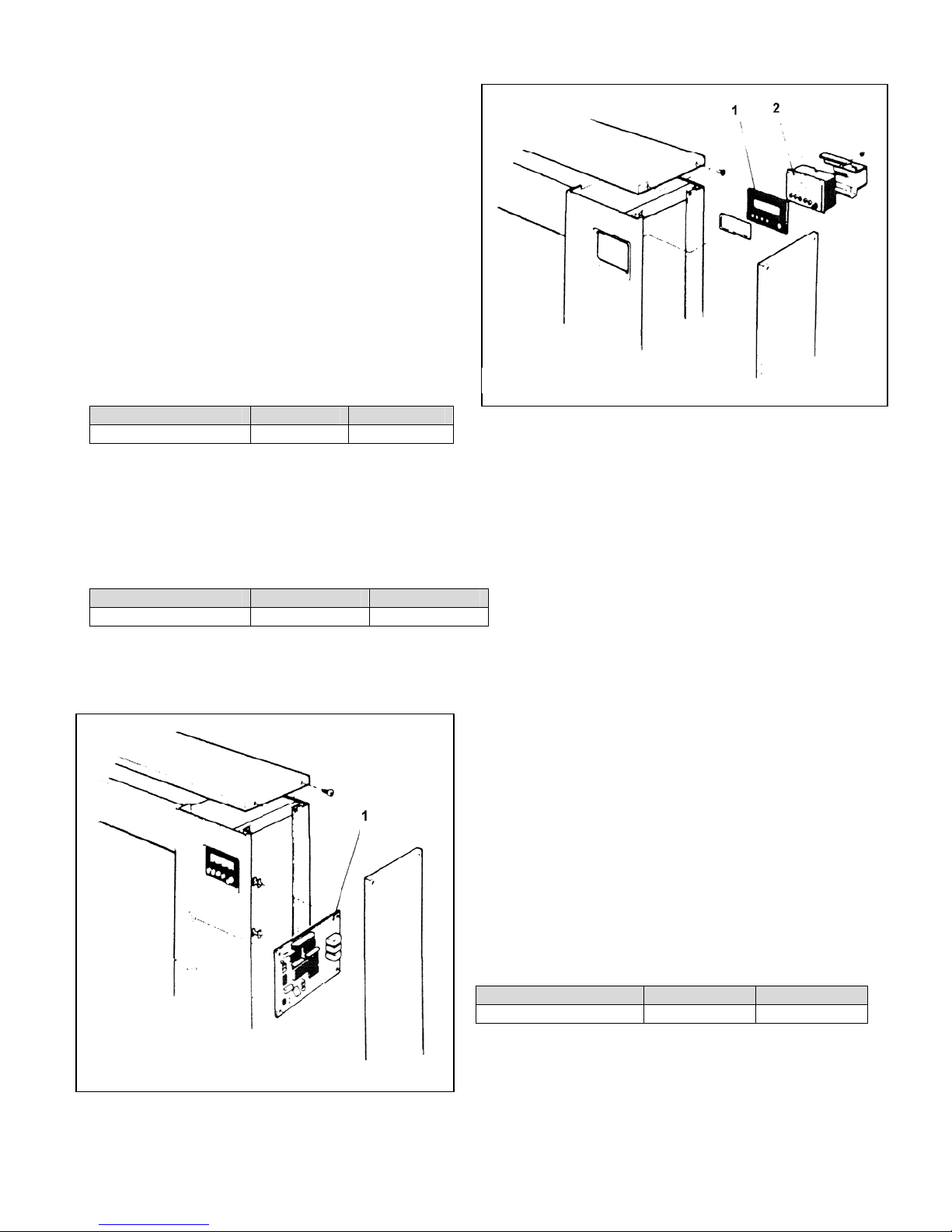 1
2

1