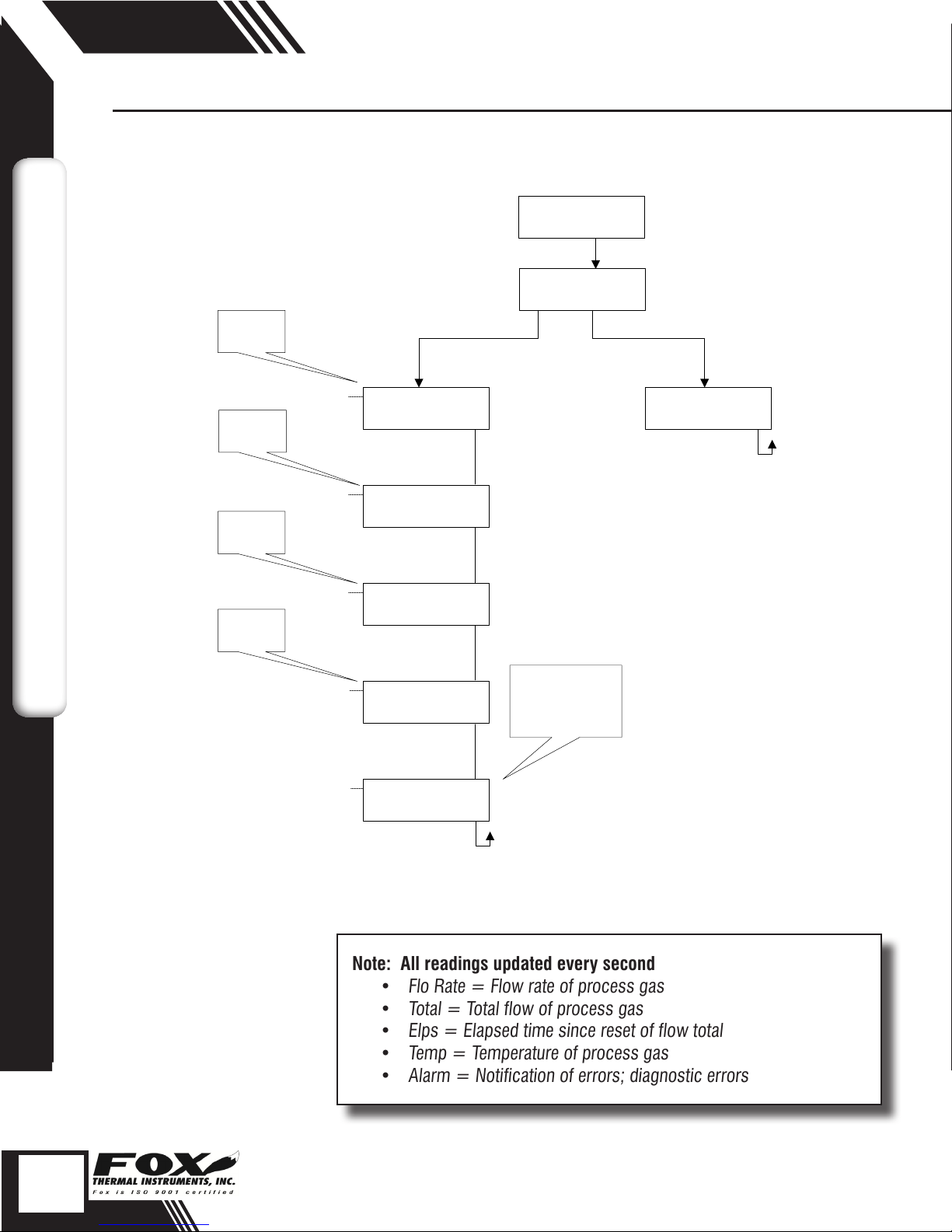 Note: All readings updated every second
• Flo Rate = Flow rate of process gas
• Total = Total flow of process gas
• Elps = Elapsed time since reset of flow total
• Temp = Temperature of process gas
• Alarm = Notification of errors; diagnostic errors

FOX
THERMAL INSTRUMENTS, INC.
Fox is ISO 9001 certified