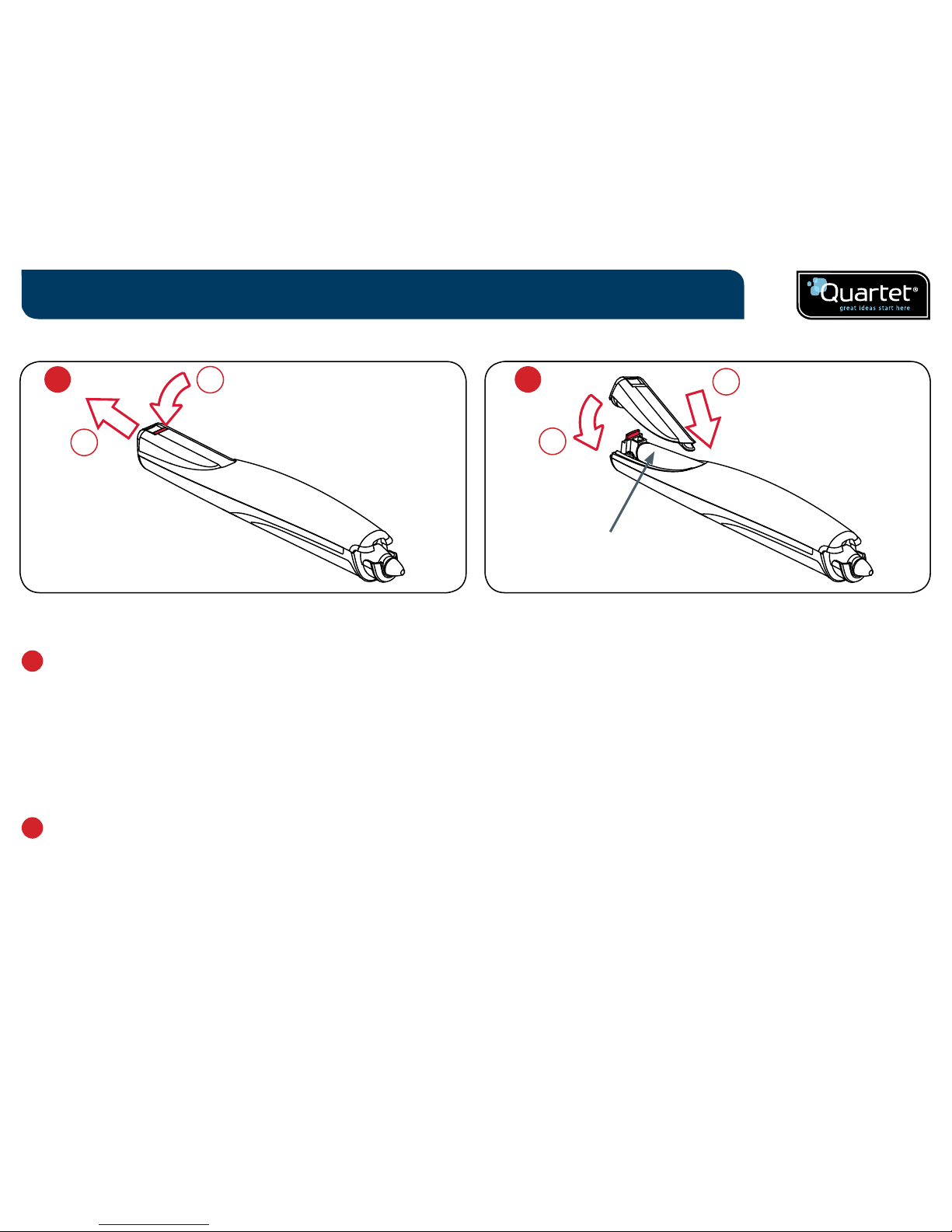 Quartet®
great ideas start here