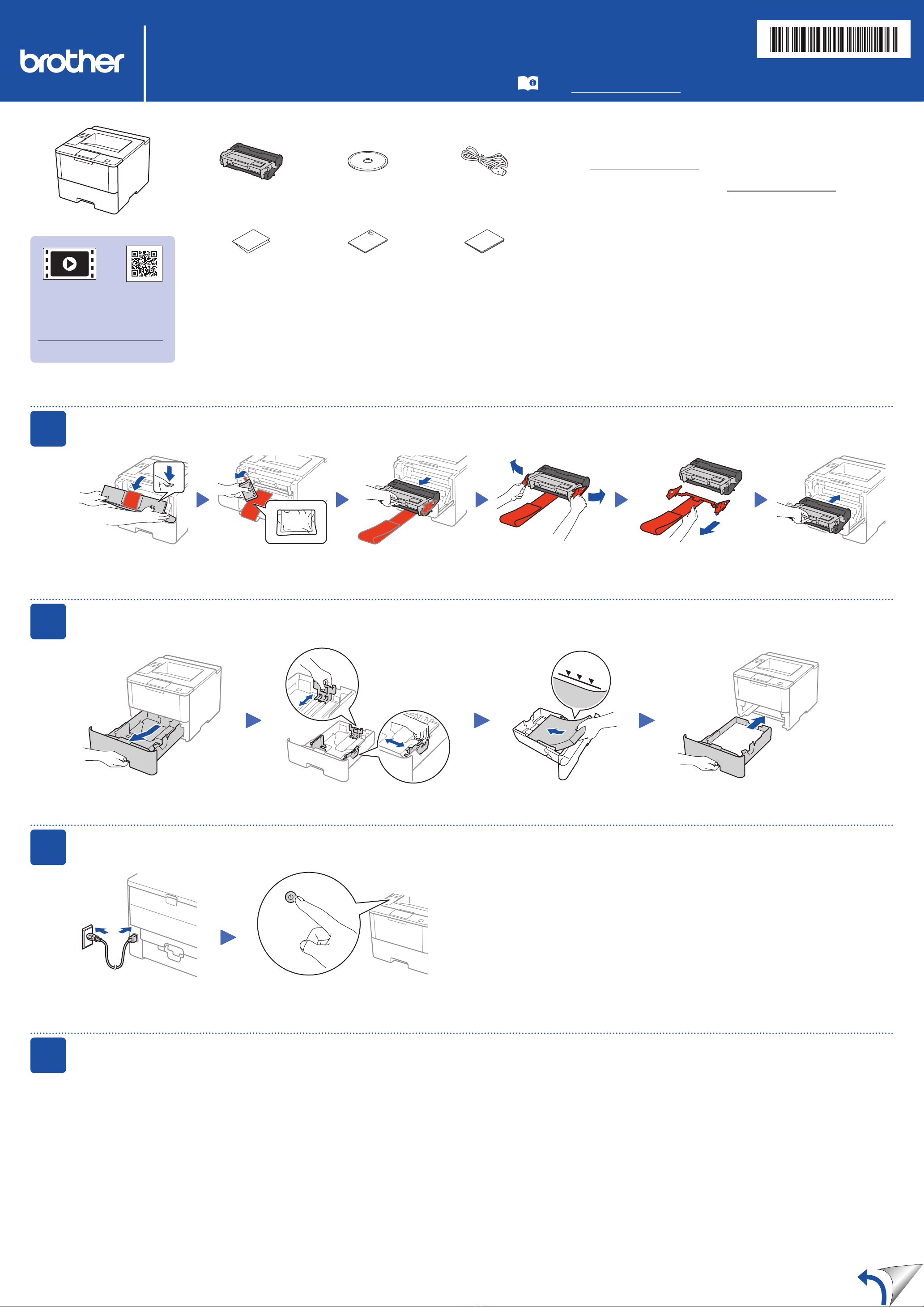 brother