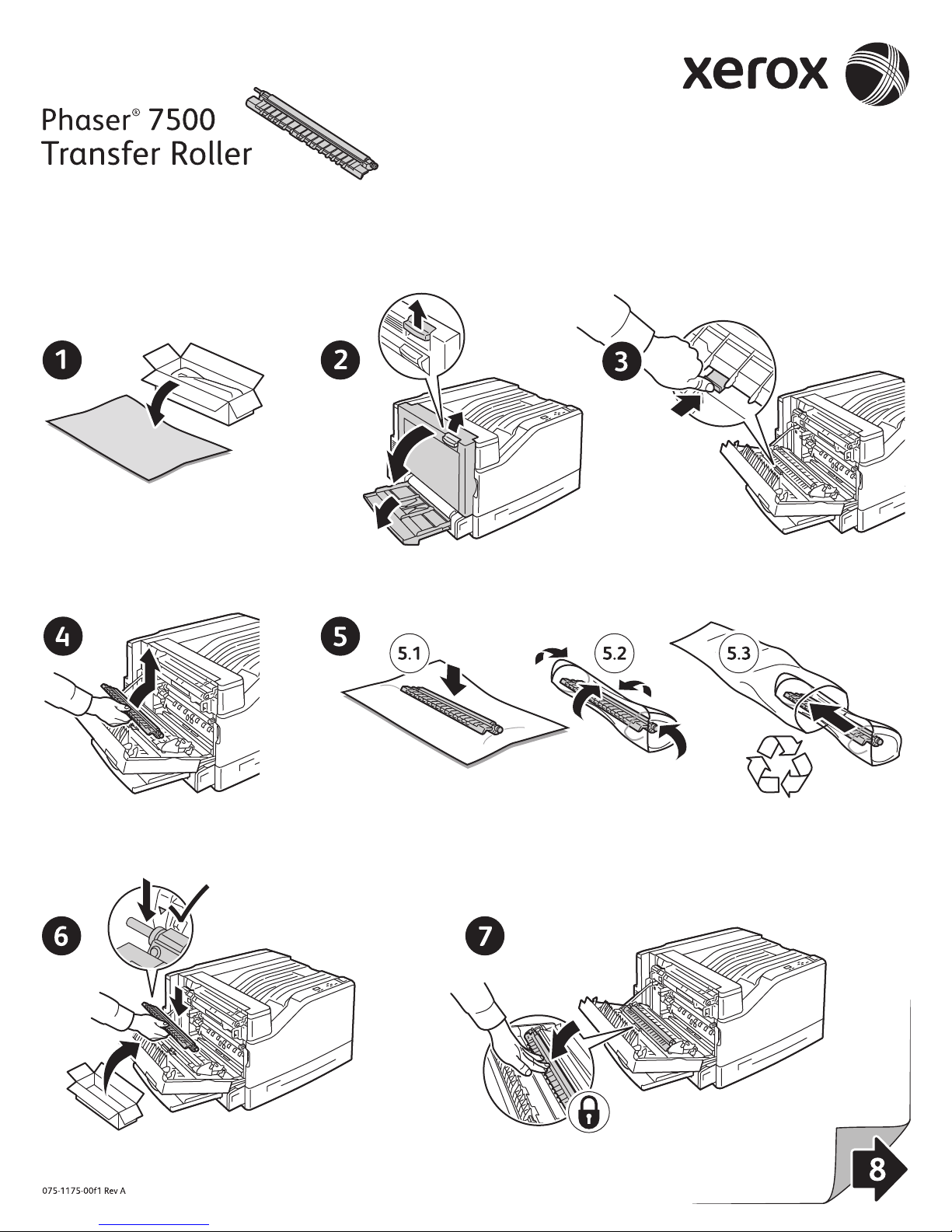 xerox

Phaser® 7500
Transfer Roller

1

2

3

4

5

5.1

5.2

5.3

6

7

075-1175-00f1 Rev A

8