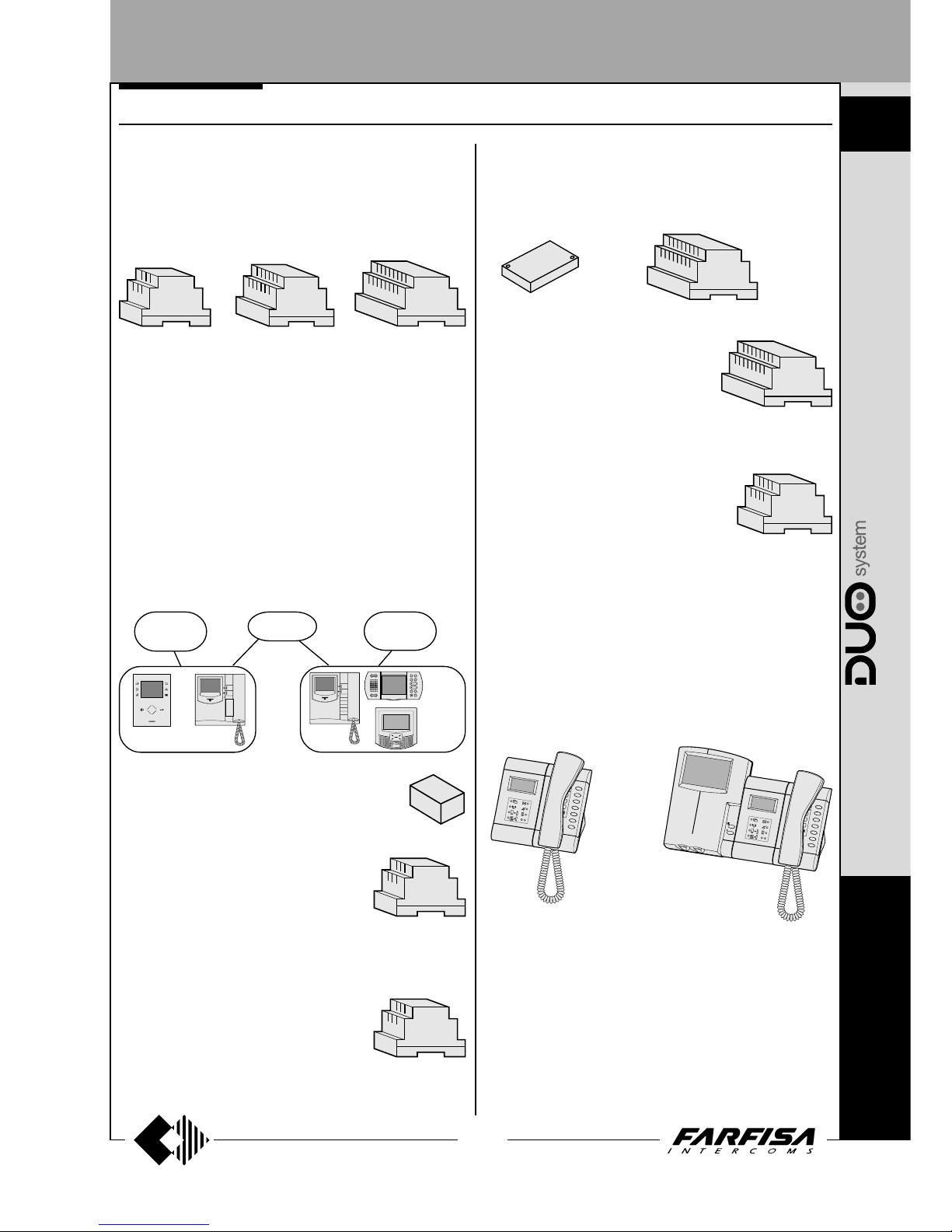 DUO system

FARFISA
INTERCOMS