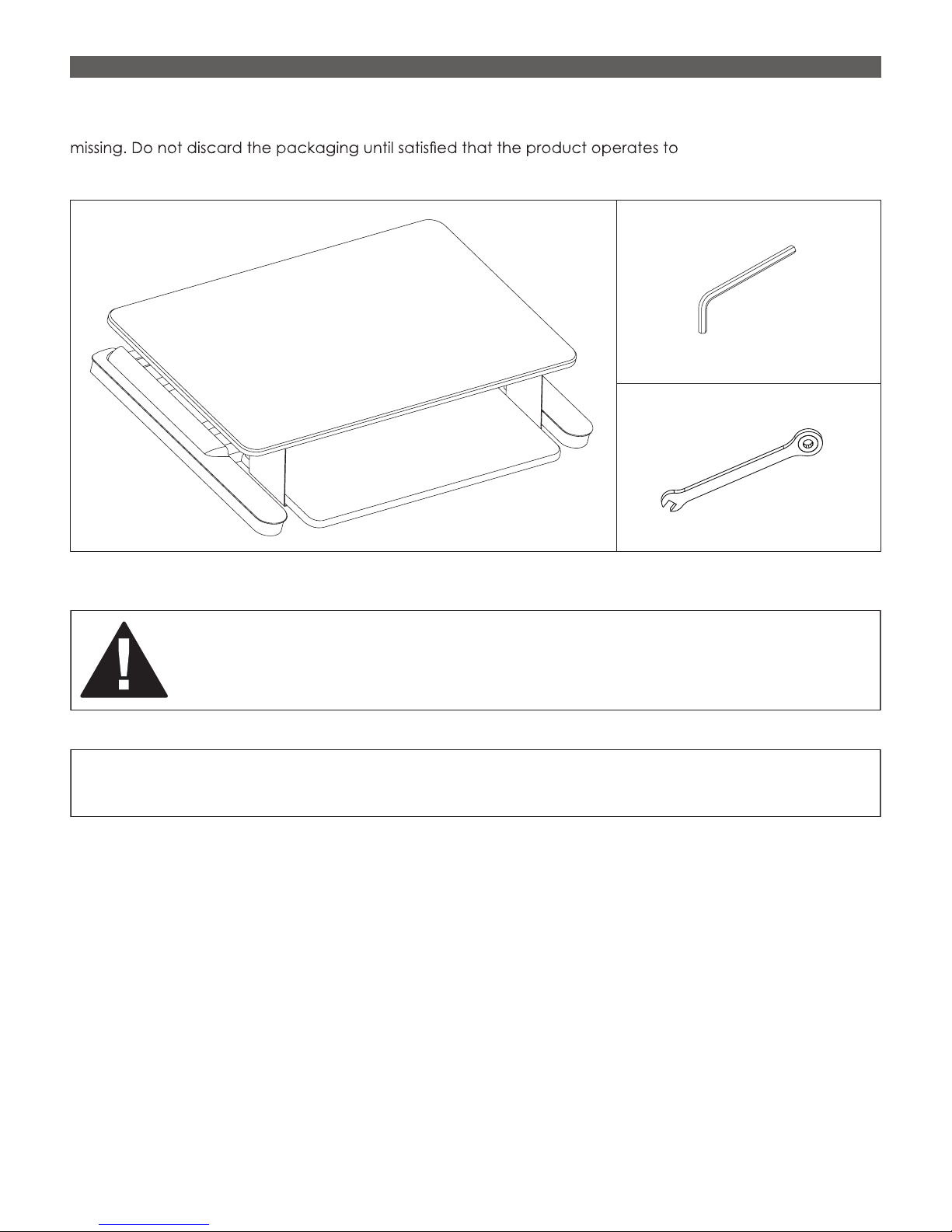 missing. Do not discard the packaging until satisfied that the product operates to