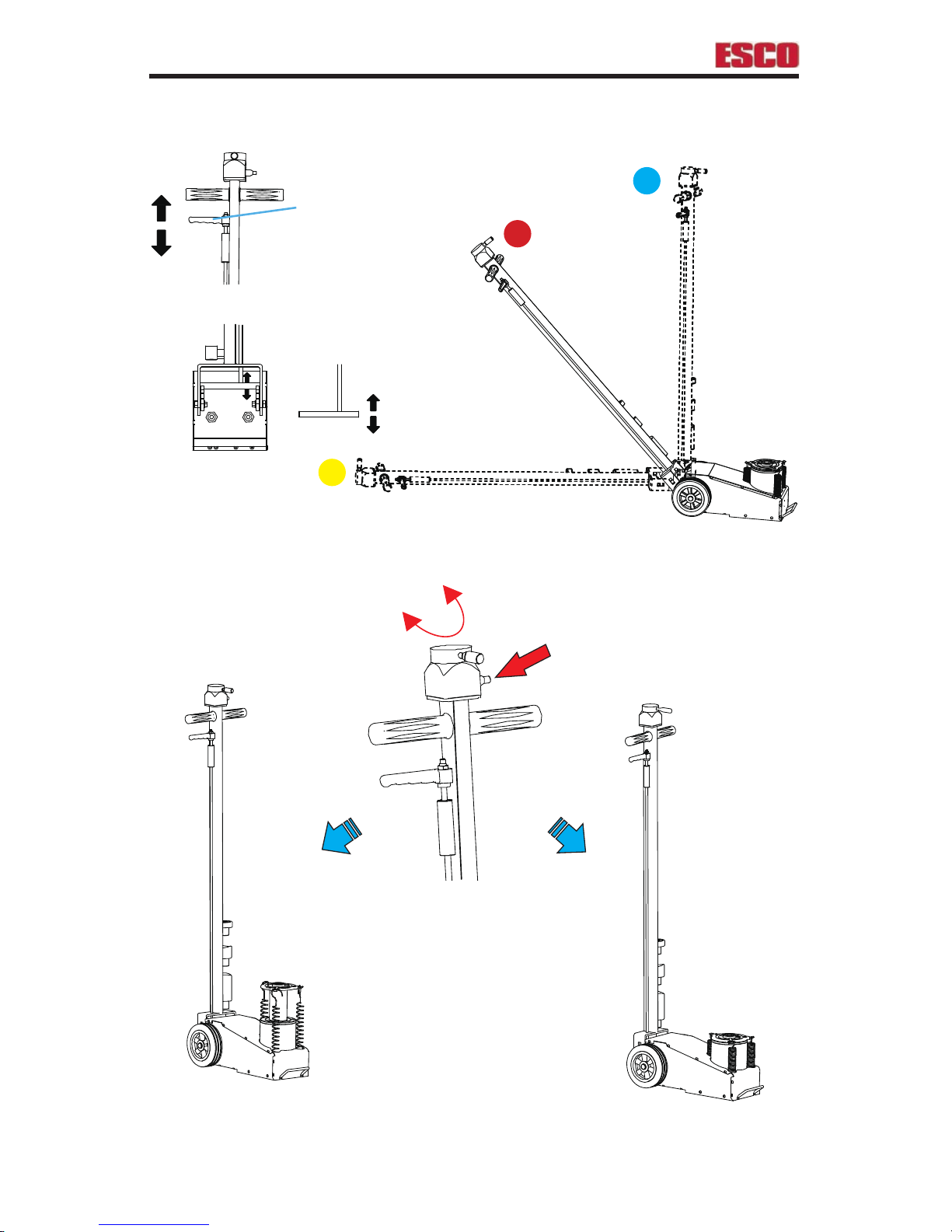 ESCO