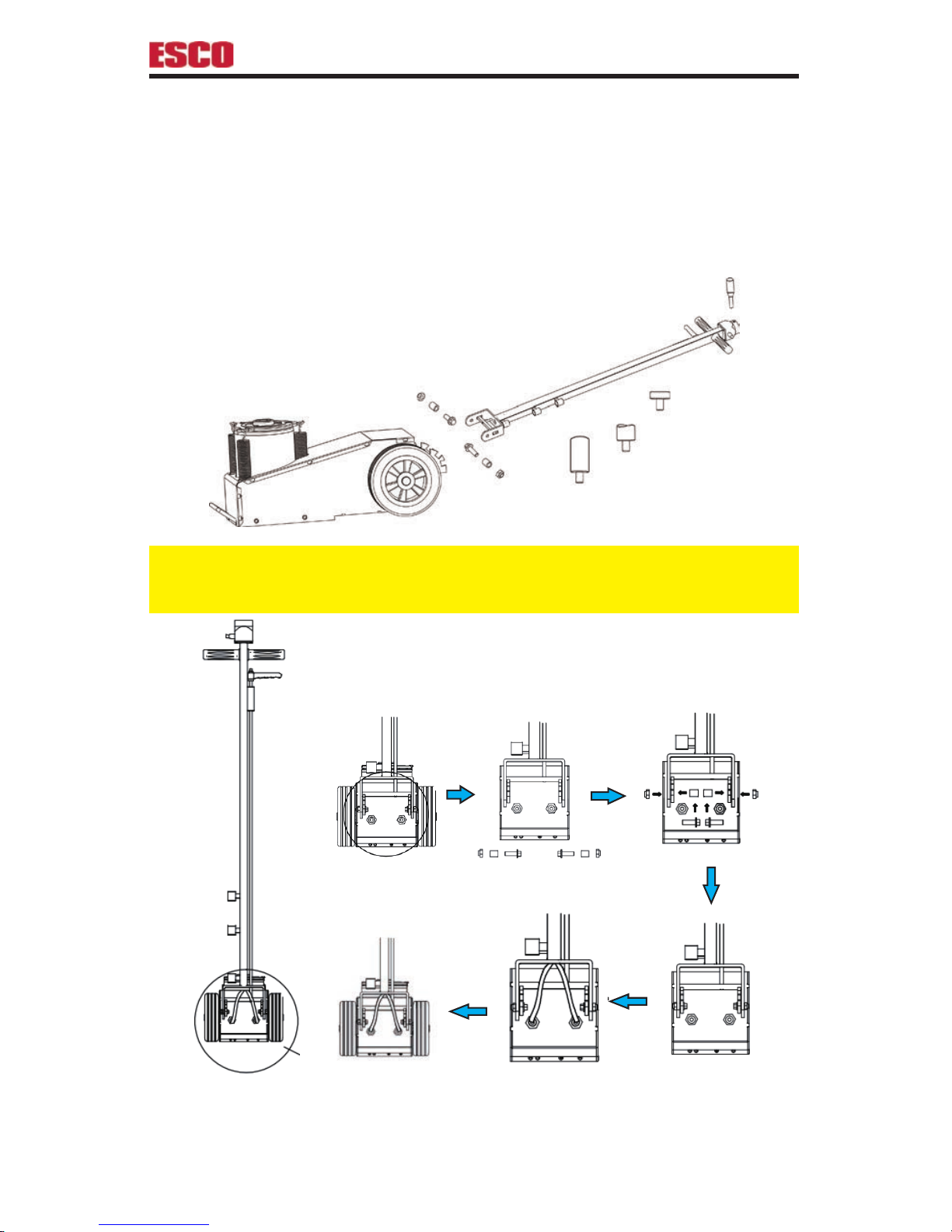 ESCO